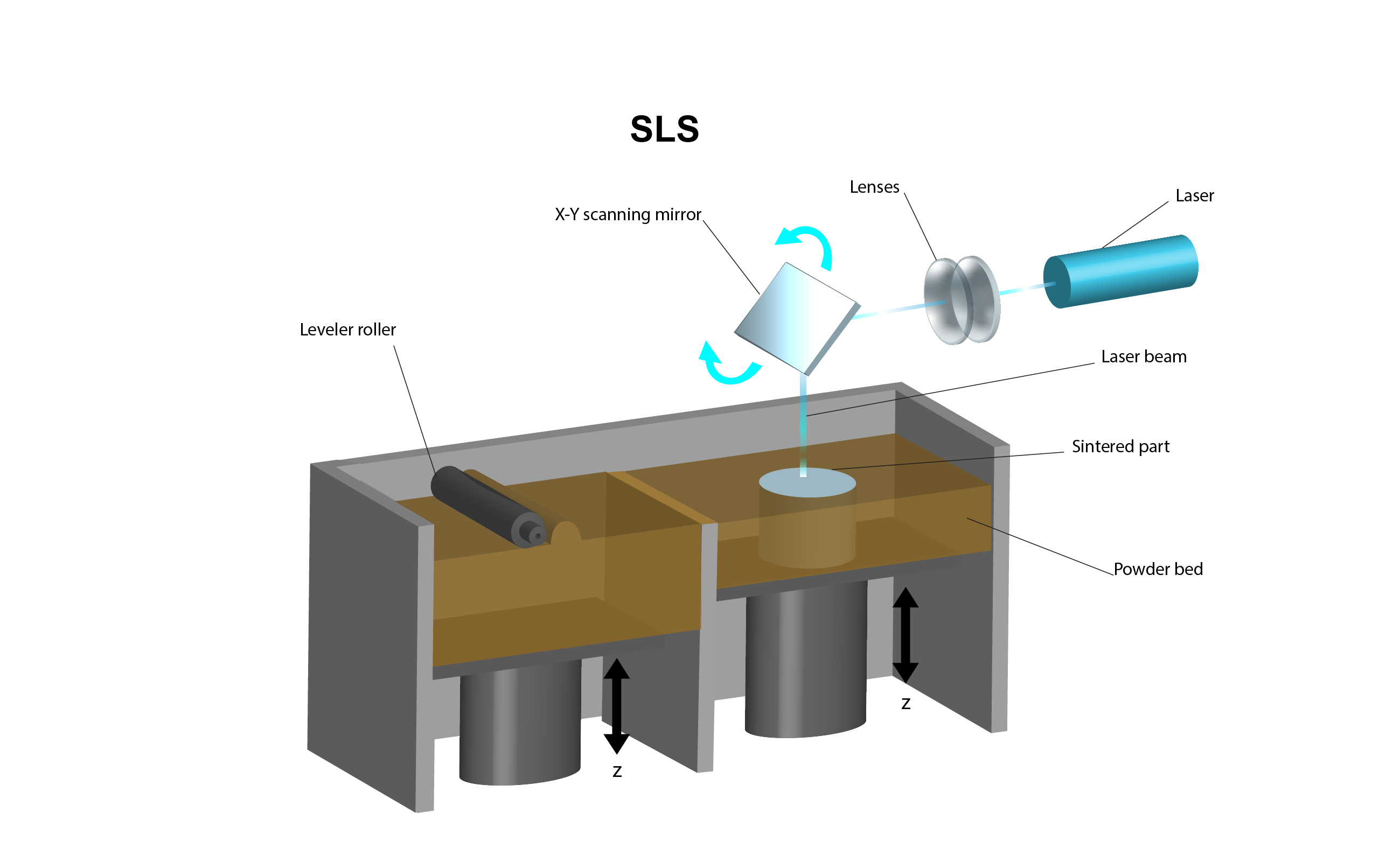 SLS

Lenses

Laser

X-Y scanning mirror

Leveler roller

Laser beam

Sintered part

Powder bed

z

z