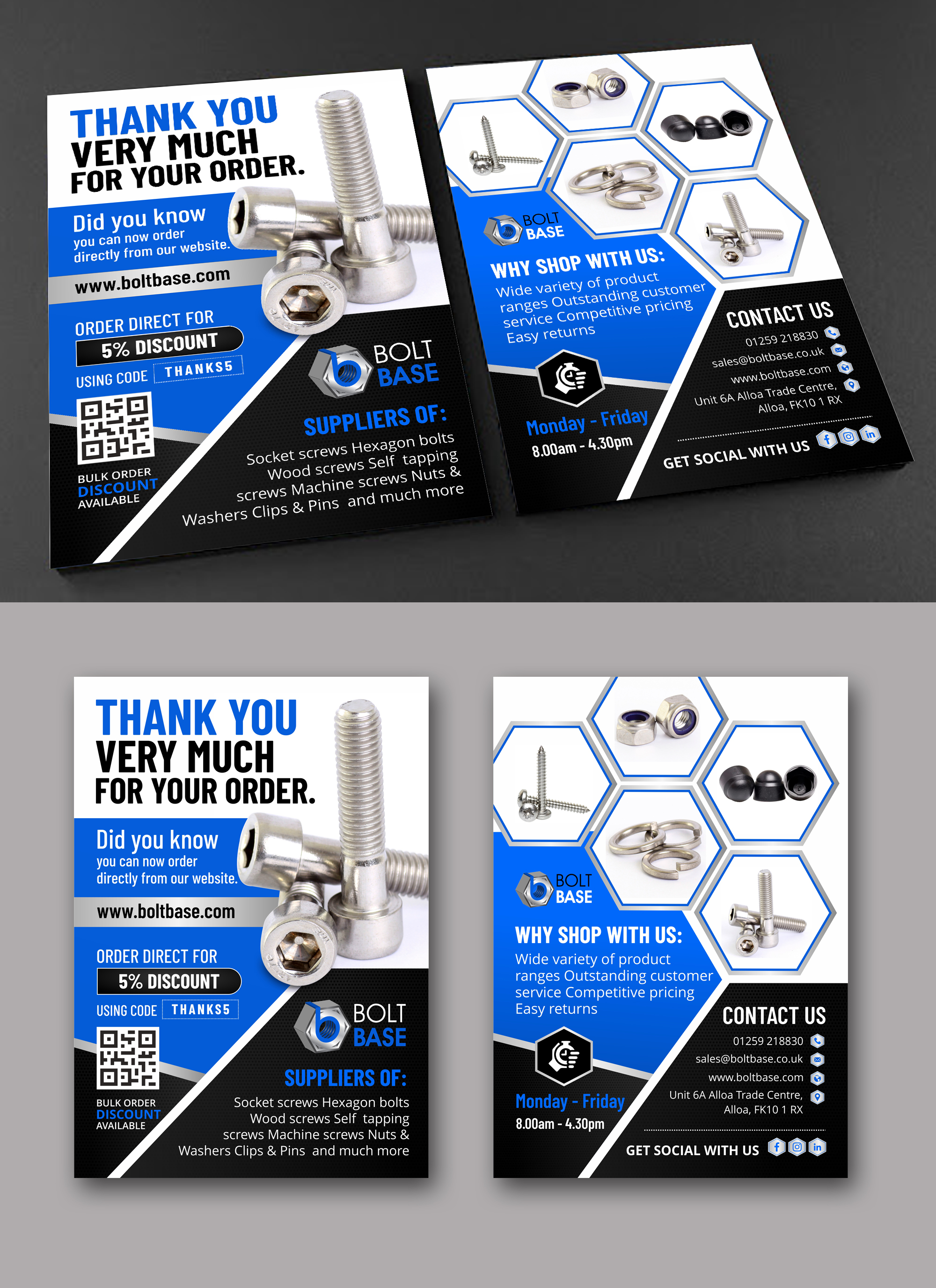 THANK YOU VERY MUCH FOR YOUR ORDER.

Did you know you can now order directly from our website.

www.boltbase.com

ORDER DIRECT FOR 5% DISCOUNT USING CODE THANKS5

BULK ORDER DISCOUNT AVAILABLE

BOLT BASE

SUPPLIERS OF:

Socket screws Hexagon bolts Wood screws Self tapping screws Machine screws Nuts & Washers Clips & Pins and much more

BOLT BASE

WHY SHOP WITH US:

Wide variety of product ranges Outstanding customer service Competitive pricing Easy returns

Monday - Friday
8.00am - 4.30pm

CONTACT US

01259 218830
sales@boltbase.co.uk
www.boltbase.com
Unit 6A Alloa Trade Centre, Alloa, FK10 1 RX

GET SOCIAL WITH US

THANK YOU VERY MUCH FOR YOUR ORDER.

Did you know you can now order directly from our website.

www.boltbase.com

ORDER DIRECT FOR 5% DISCOUNT USING CODE THANKS5

BULK ORDER DISCOUNT AVAILABLE

BOLT BASE

SUPPLIERS OF:

Socket screws Hexagon bolts Wood screws Self tapping screws Machine screws Nuts & Washers Clips & Pins and much more

BOLT BASE

WHY SHOP WITH US:

Wide variety of product ranges Outstanding customer service Competitive pricing Easy returns

Monday - Friday
8.00am - 4.30pm

CONTACT US

01259 218830
sales@boltbase.co.uk
www.boltbase.com
Unit 6A Alloa Trade Centre, Alloa, FK10 1 RX

GET SOCIAL WITH US