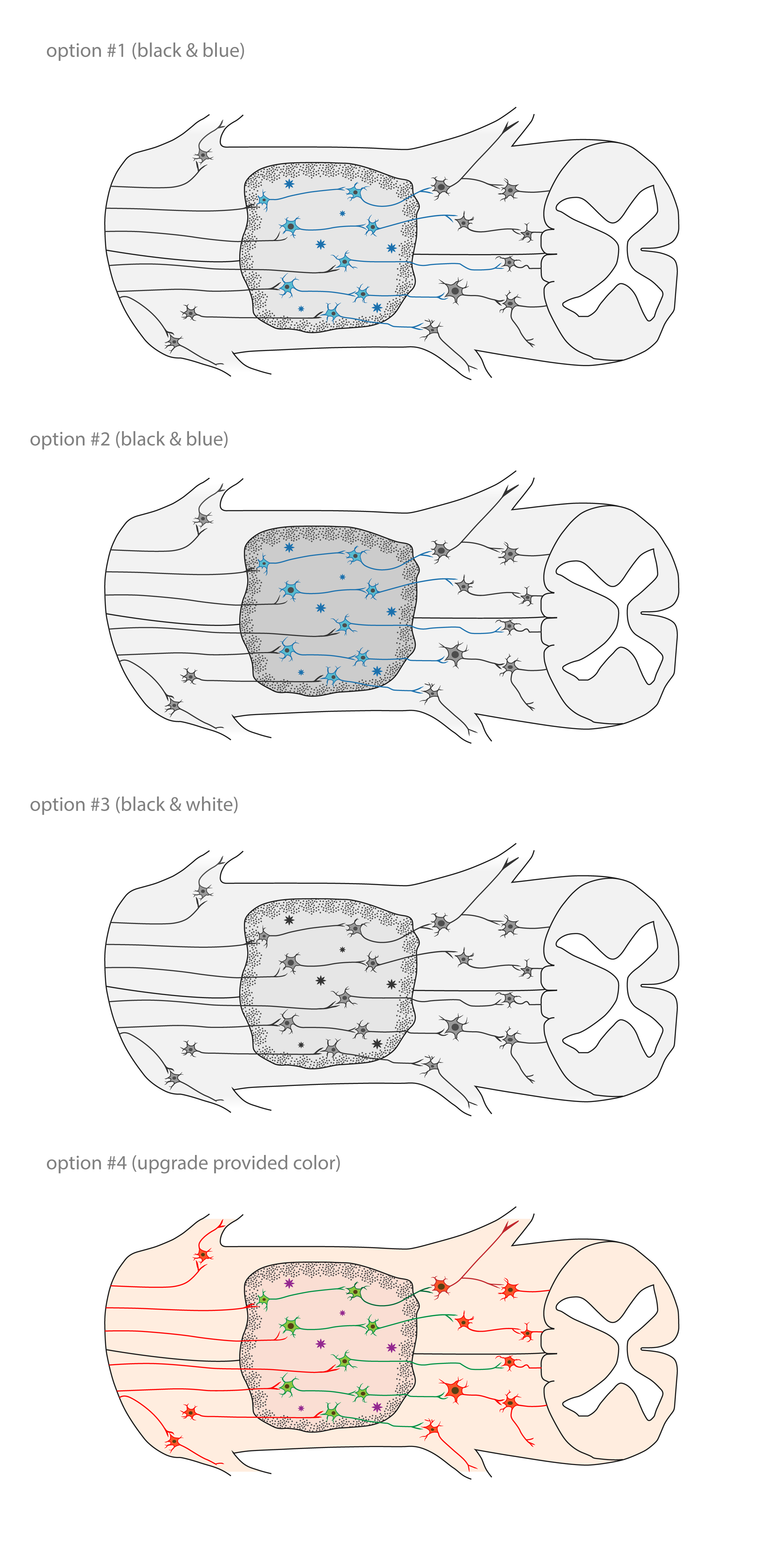 option #1 (black & blue)

option #2 (black & blue)

option #3 (black & white)

option #4 (upgrade provided color)