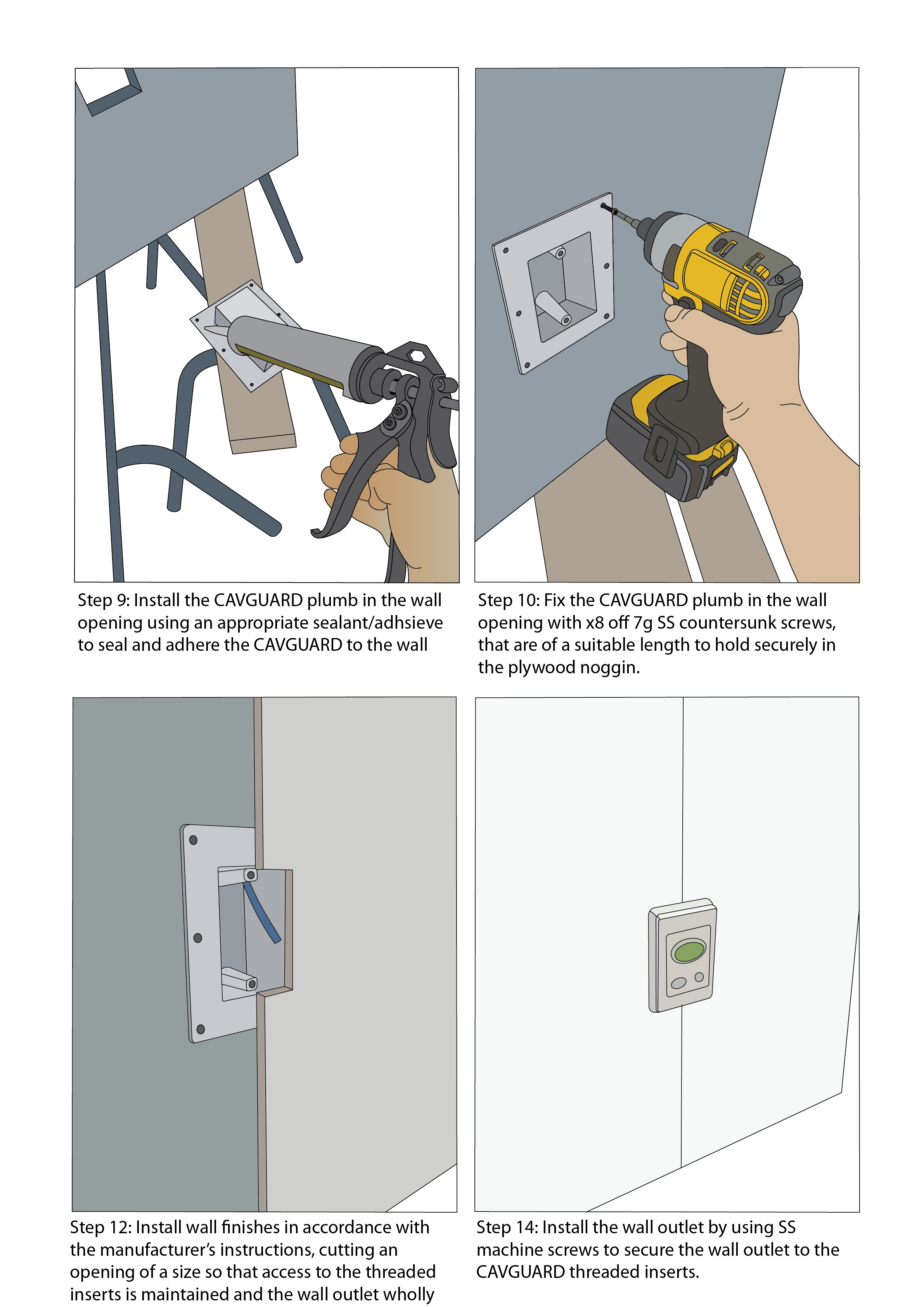 Step 9: Install the CAVGUARD plumb in the wall opening using an appropriate sealant/adhsieve to seal and adhere the CAVGUARD to the wall

Step 10: Fix the CAVGUARD plumb in the wall opening with x8 off 7g SS countersunk screws, that are of a suitable length to hold securely in the plywood noggin.

Step 12: Install wall finishes in accordance with the manufacturer's instructions, cutting an opening of a size so that access to the threaded inserts is maintained and the wall outlet wholly

Step 14: Install the wall outlet by using SS machine screws to secure the wall outlet to the CAVGUARD threaded inserts.