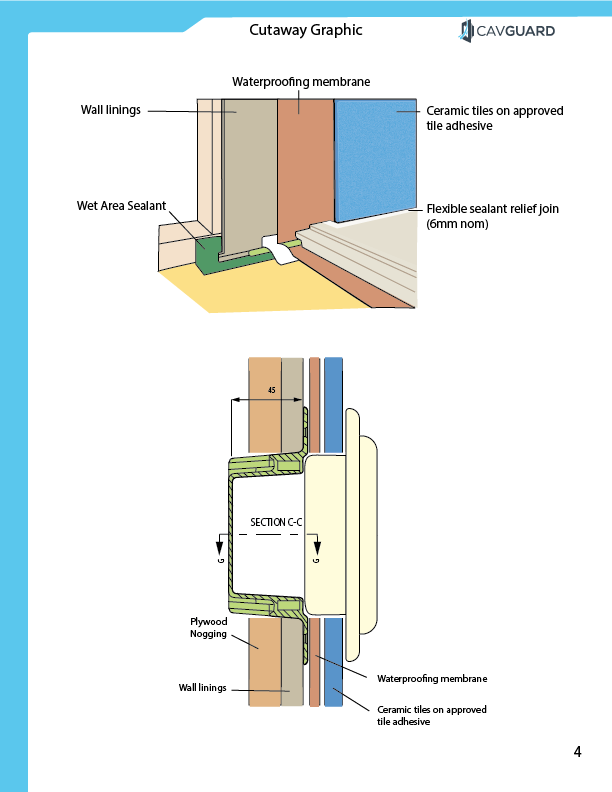 Cutaway Graphic

CAVGUARD

Waterproofing membrane

Wall linings

Ceramic tiles on approved tile adhesive

Wet Area Sealant

Flexible sealant relief join (6mm nom)

45

SECTION C-C

G

G

Plywood Nogging

Wall linings

Waterproofing membrane

Ceramic tiles on approved tile adhesive

4