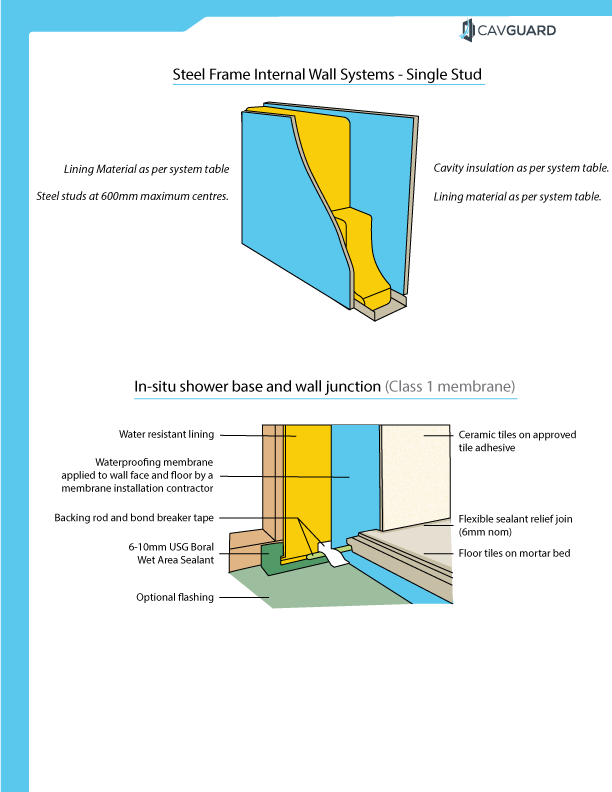 CAVGUARD

Steel Frame Internal Wall Systems - Single Stud

Lining Material as per system table

Steel studs at 600mm maximum centres.

Cavity insulation as per system table.

Lining material as per system table.

In-situ shower base and wall junction (Class 1 membrane)

Water resistant lining

Waterproofing membrane applied to wall face and floor by a membrane installation contractor

Backing rod and bond breaker tape

6-10mm USG Boral Wet Area Sealant

Optional flashing

Ceramic tiles on approved tile adhesive

Flexible sealant relief join (6mm nom)

Floor tiles on mortar bed