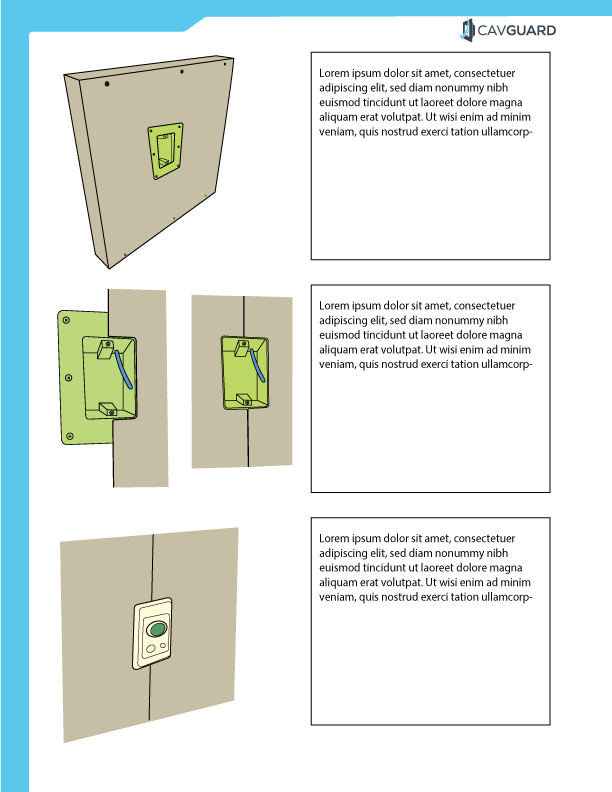 CAVGUARD

Lorem ipsum dolor sit amet, consectetuer adipiscing elit, sed diam nonummy nibh euismod tincidunt ut laoreet dolore magna aliquam erat volutpat. Ut wisi enim ad minim veniam, quis nostrud exerci tation ullamcorp-

Lorem ipsum dolor sit amet, consectetuer adipiscing elit, sed diam nonummy nibh euismod tincidunt ut laoreet dolore magna aliquam erat volutpat. Ut wisi enim ad minim veniam, quis nostrud exerci tation ullamcorp-

Lorem ipsum dolor sit amet, consectetuer adipiscing elit, sed diam nonummy nibh euismod tincidunt ut laoreet dolore magna aliquam erat volutpat. Ut wisi enim ad minim veniam, quis nostrud exerci tation ullamcorp-