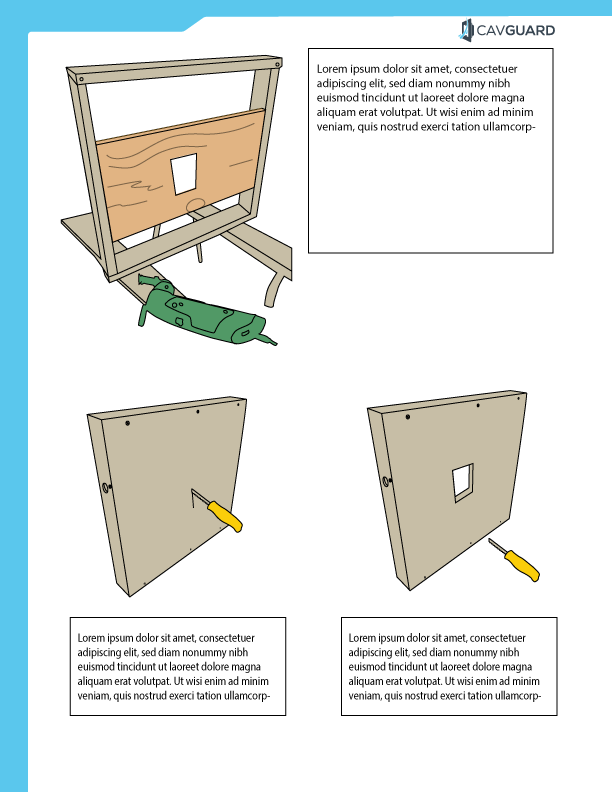 CAVGUARD

Lorem ipsum dolor sit amet, consectetuer adipiscing elit, sed diam nonummy nibh euismod tincidunt ut laoreet dolore magna aliquam erat volutpat. Ut wisi enim ad minim veniam, quis nostrud exerci tation ullamcorp-

Lorem ipsum dolor sit amet, consectetuer adipiscing elit, sed diam nonummy nibh euismod tincidunt ut laoreet dolore magna aliquam erat volutpat. Ut wisi enim ad minim veniam, quis nostrud exerci tation ullamcorp-

Lorem ipsum dolor sit amet, consectetuer adipiscing elit, sed diam nonummy nibh euismod tincidunt ut laoreet dolore magna aliquam erat volutpat. Ut wisi enim ad minim veniam, quis nostrud exerci tation ullamcorp-