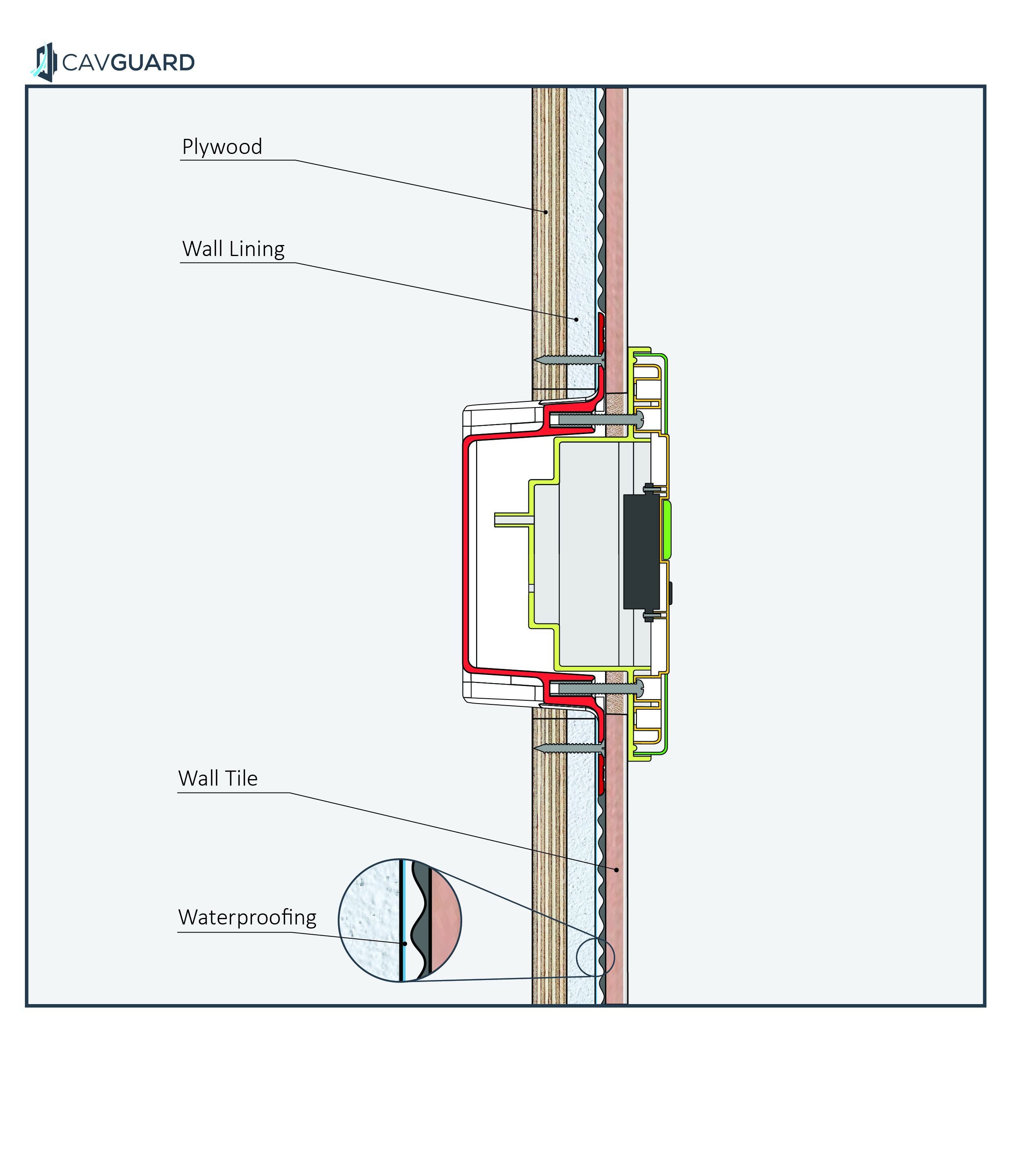 CAVGUARD

Plywood

Wall Lining

Wall Tile

Waterproofing