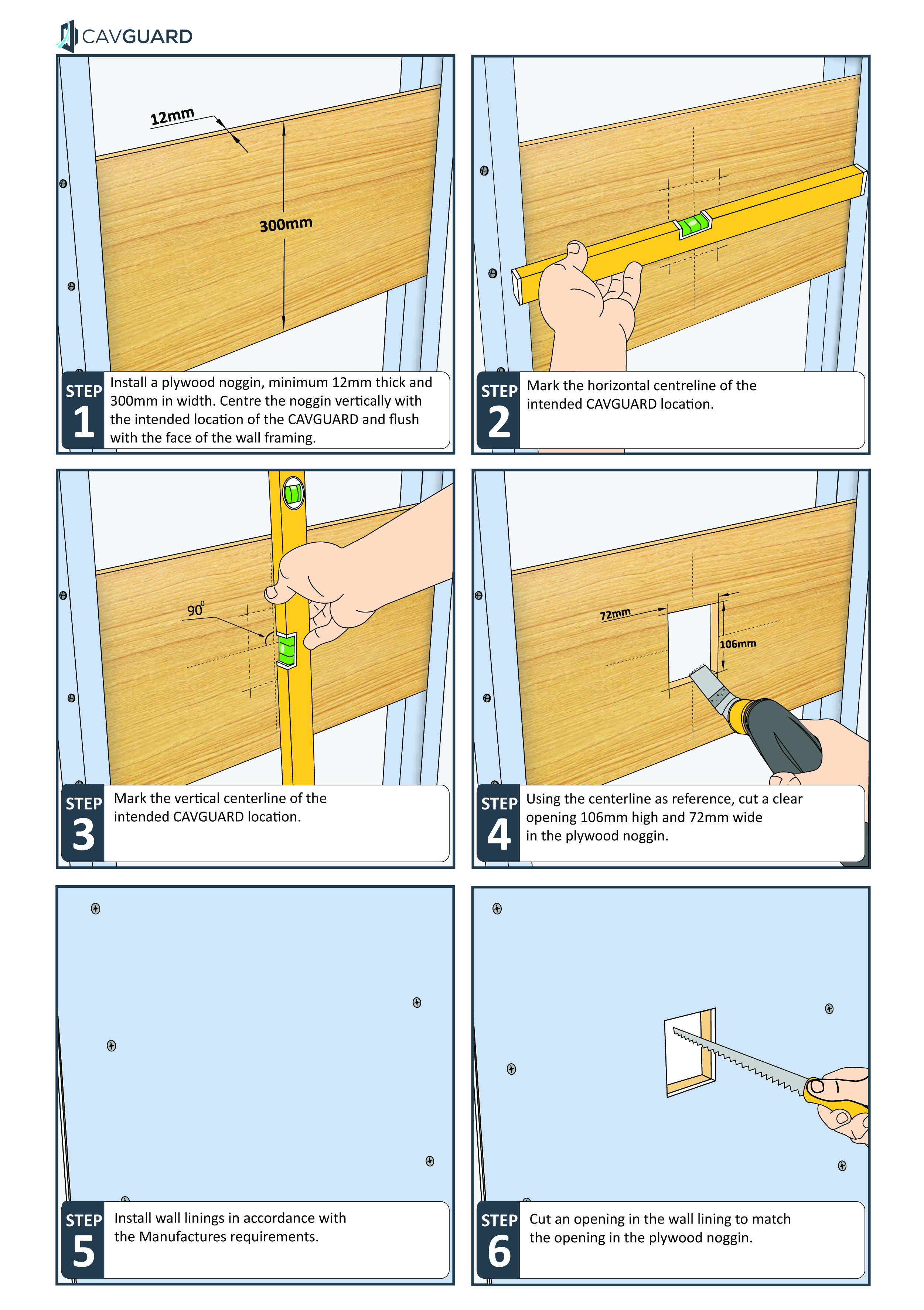 CAVGUARD

12mm

300mm

STEP 1 Install a plywood noggin, minimum 12mm thick and 300mm in width. Centre the noggin vertically with the intended location of the CAVGUARD and flush with the face of the wall framing.

STEP 2 Mark the horizontal centreline of the intended CAVGUARD location.

$90^0$

STEP 3 Mark the vertical centerline of the intended CAVGUARD location.

72mm

106mm

STEP 4 Using the centerline as reference, cut a clear opening 106mm high and 72mm wide in the plywood noggin.

STEP 5 Install wall linings in accordance with the Manufactures requirements.

STEP 6 Cut an opening in the wall lining to match the opening in the plywood noggin.