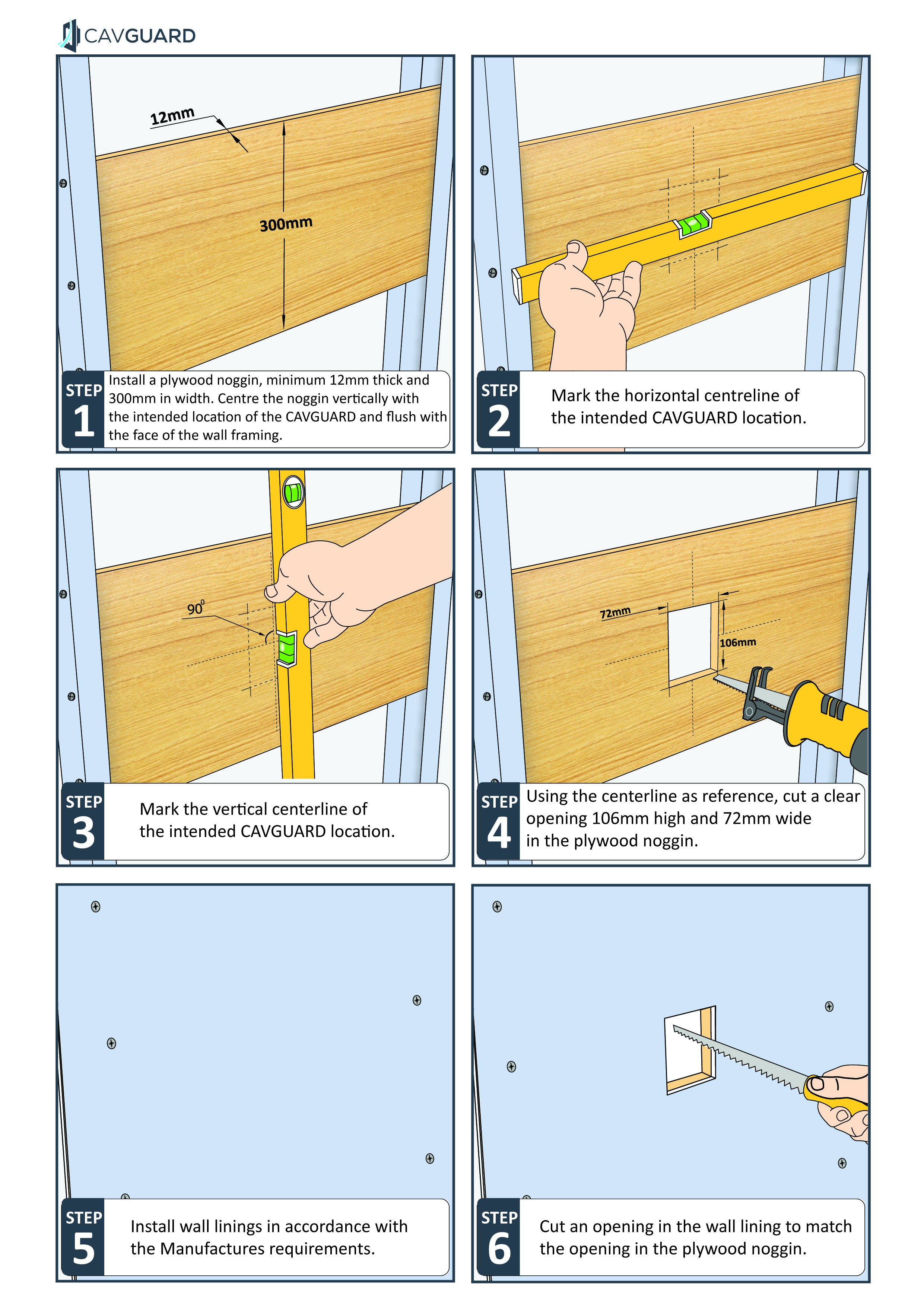 CAVGUARD

12mm

300mm

STEP 1
Install a plywood noggin, minimum 12mm thick and 300mm in width. Centre the noggin vertically with the intended location of the CAVGUARD and flush with the face of the wall framing.

STEP 2
Mark the horizontal centreline of the intended CAVGUARD location.

$90^0$

STEP 3
Mark the vertical centerline of the intended CAVGUARD location.

72mm

106mm

STEP 4
Using the centerline as reference, cut a clear opening 106mm high and 72mm wide in the plywood noggin.

STEP 5
Install wall linings in accordance with the Manufactures requirements.

STEP 6
Cut an opening in the wall lining to match the opening in the plywood noggin.