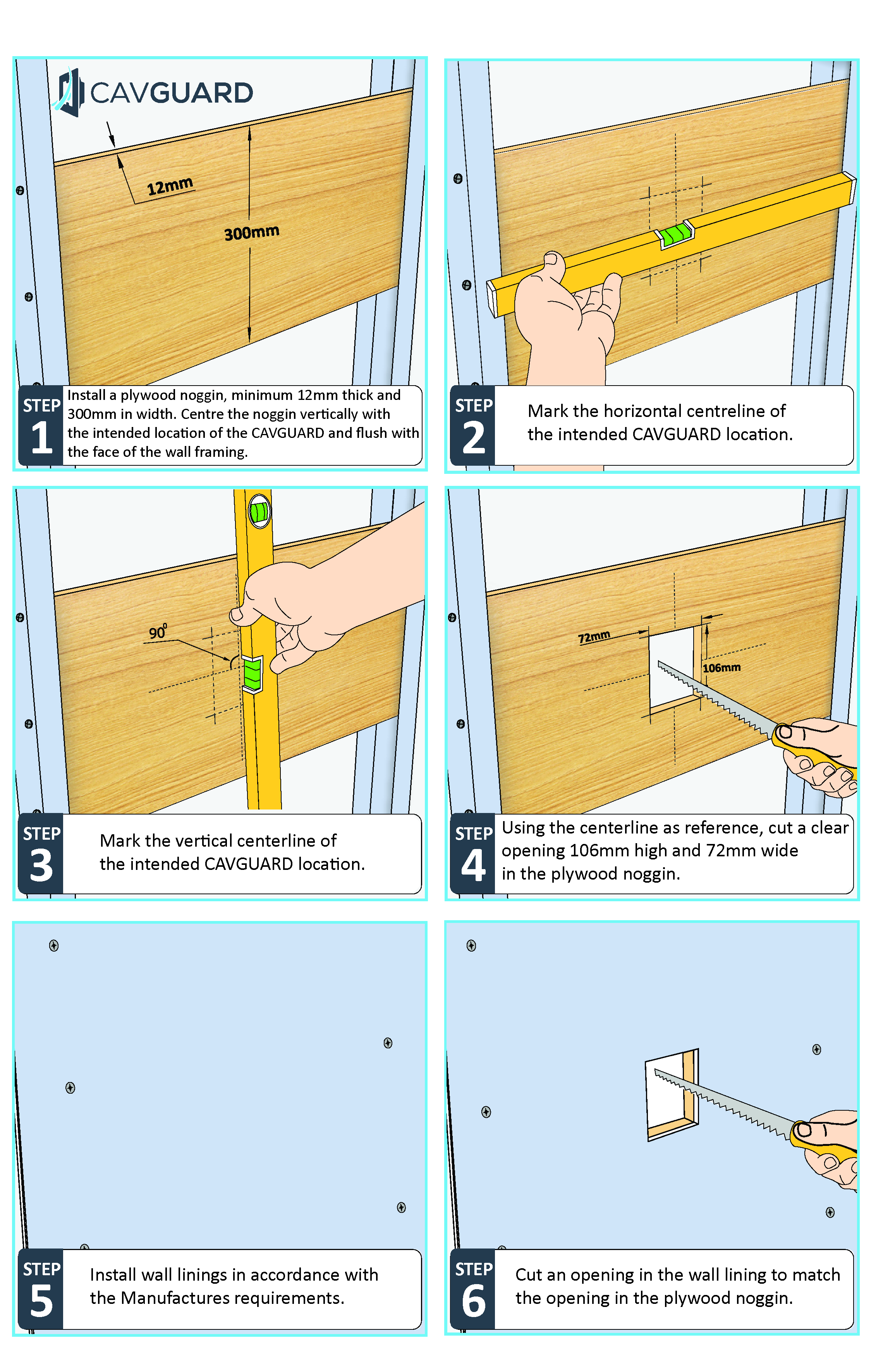 CAVGUARD

12mm

300mm

STEP 1
Install a plywood noggin, minimum 12mm thick and 300mm in width. Centre the noggin vertically with the intended location of the CAVGUARD and flush with the face of the wall framing.

STEP 2
Mark the horizontal centreline of the intended CAVGUARD location.

$90^0$

STEP 3
Mark the vertical centerline of the intended CAVGUARD location.

72mm

106mm

STEP 4
Using the centerline as reference, cut a clear opening 106mm high and 72mm wide in the plywood noggin.

STEP 5
Install wall linings in accordance with the Manufactures requirements.

STEP 6
Cut an opening in the wall lining to match the opening in the plywood noggin.