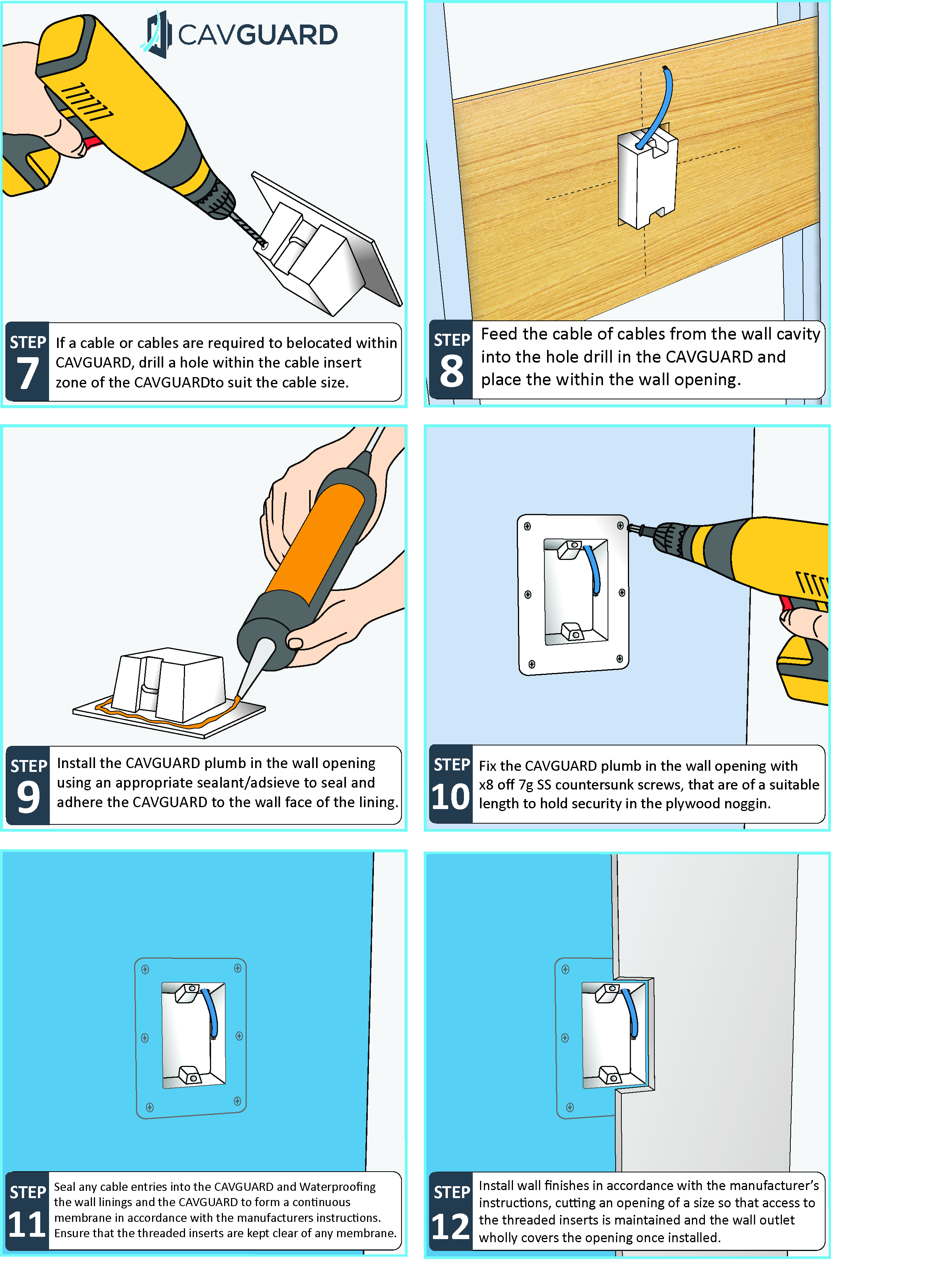 CAVGUARD

STEP 7 If a cable or cables are required to belocated within CAVGUARD, drill a hole within the cable insert zone of the CAVGUARDto suit the cable size.

STEP 8 Feed the cable of cables from the wall cavity into the hole drill in the CAVGUARD and place the within the wall opening.

STEP 9 Install the CAVGUARD plumb in the wall opening using an appropriate sealant/adsieve to seal and adhere the CAVGUARD to the wall face of the lining.

STEP 10 Fix the CAVGUARD plumb in the wall opening with x8 off 7g SS countersunk screws, that are of a suitable length to hold security in the plywood noggin.

STEP 11 Seal any cable entries into the CAVGUARD and Waterproofing the wall linings and the CAVGUARD to form a continuous membrane in accordance with the manufacturers instructions. Ensure that the threaded inserts are kept clear of any membrane.

STEP 12 Install wall finishes in accordance with the manufacturer's instructions, cutting an opening of a size so that access to the threaded inserts is maintained and the wall outlet wholly covers the opening once installed.