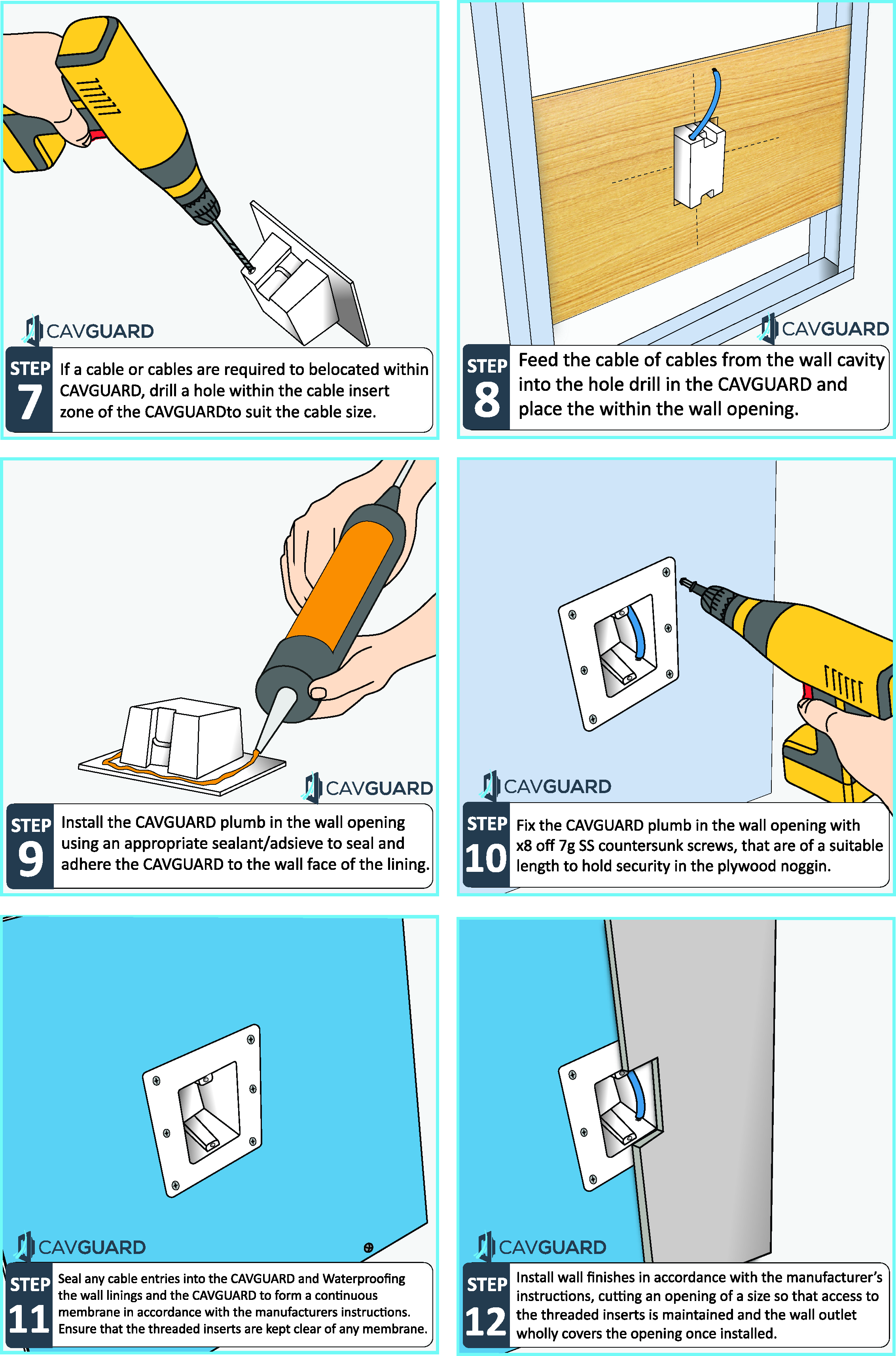 CAVGUARD

STEP 7

If a cable or cables are required to belocated within CAVGUARD, drill a hole within the cable insert zone of the CAVGUARDto suit the cable size.

CAVGUARD

STEP 8

Feed the cable of cables from the wall cavity into the hole drill in the CAVGUARD and place the within the wall opening.

CAVGUARD

STEP 9

Install the CAVGUARD plumb in the wall opening using an appropriate sealant/adsieve to seal and adhere the CAVGUARD to the wall face of the lining.

CAVGUARD

STEP 10

Fix the CAVGUARD plumb in the wall opening with x8 off 7g SS countersunk screws, that are of a suitable length to hold security in the plywood noggin.

CAVGUARD

STEP 11

Seal any cable entries into the CAVGUARD and Waterproofing the wall linings and the CAVGUARD to form a continuous membrane in accordance with the manufacturers instructions. Ensure that the threaded inserts are kept clear of any membrane.

CAVGUARD

STEP 12

Install wall finishes in accordance with the manufacturer's instructions, cutting an opening of a size so that access to the threaded inserts is maintained and the wall outlet wholly covers the opening once installed.