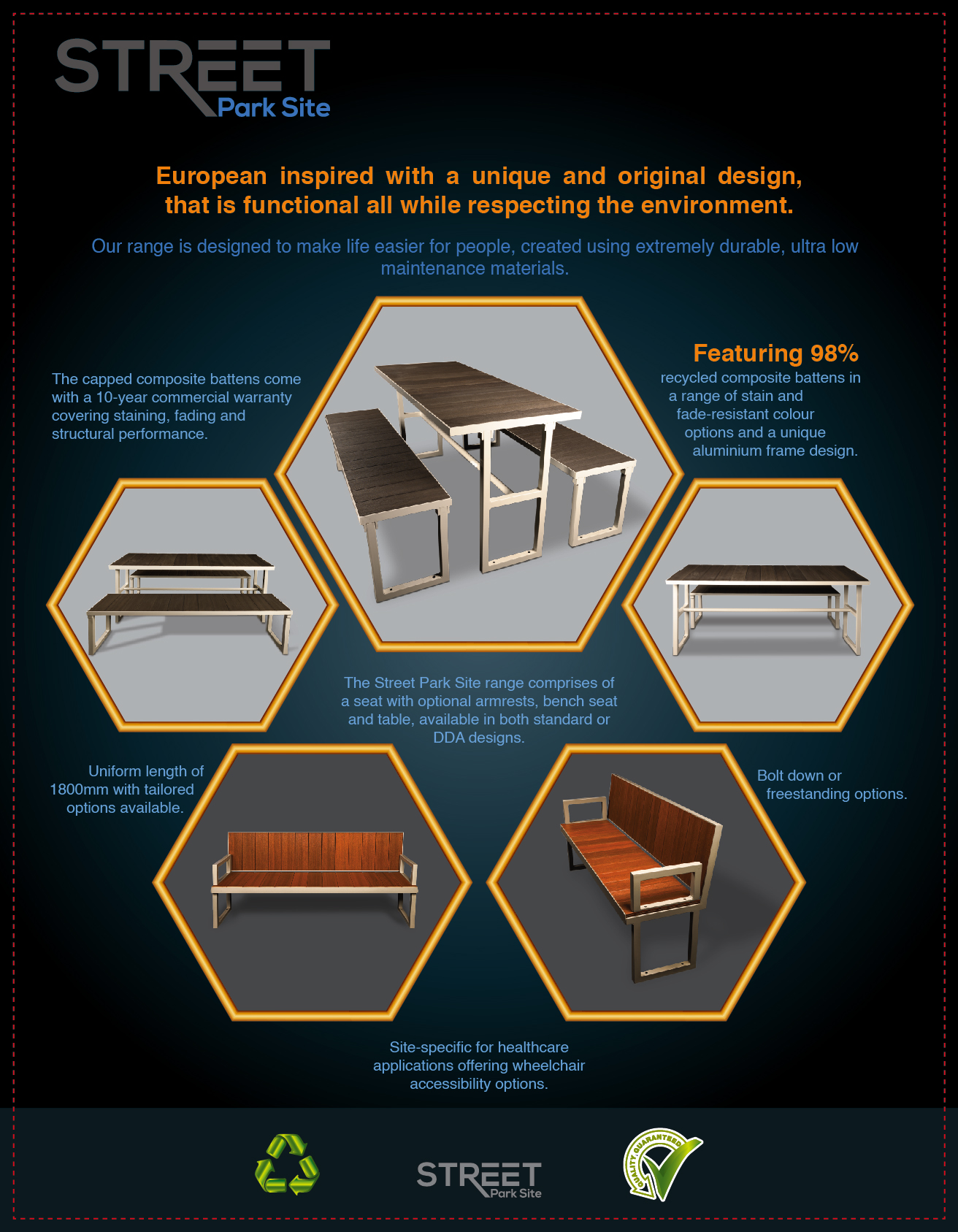 STREET
Park Site

European inspired with a unique and original design, that is functional all while respecting the environment.

Our range is designed to make life easier for people, created using extremely durable, ultra low maintenance materials.

The capped composite battens come with a 10-year commercial warranty covering staining, fading and structural performance.

Featuring 98%
recycled composite battens in a range of stain and fade-resistant colour options and a unique aluminium frame design.

The Street Park Site range comprises of a seat with optional armrests, bench seat and table, available in both standard or DDA designs.

Uniform length of 1800mm with tailored options available.

Bolt down or freestanding options.

Site-specific for healthcare applications offering wheelchair accessibility options.

STREET
Park Site

QUALITY GUARANTEED