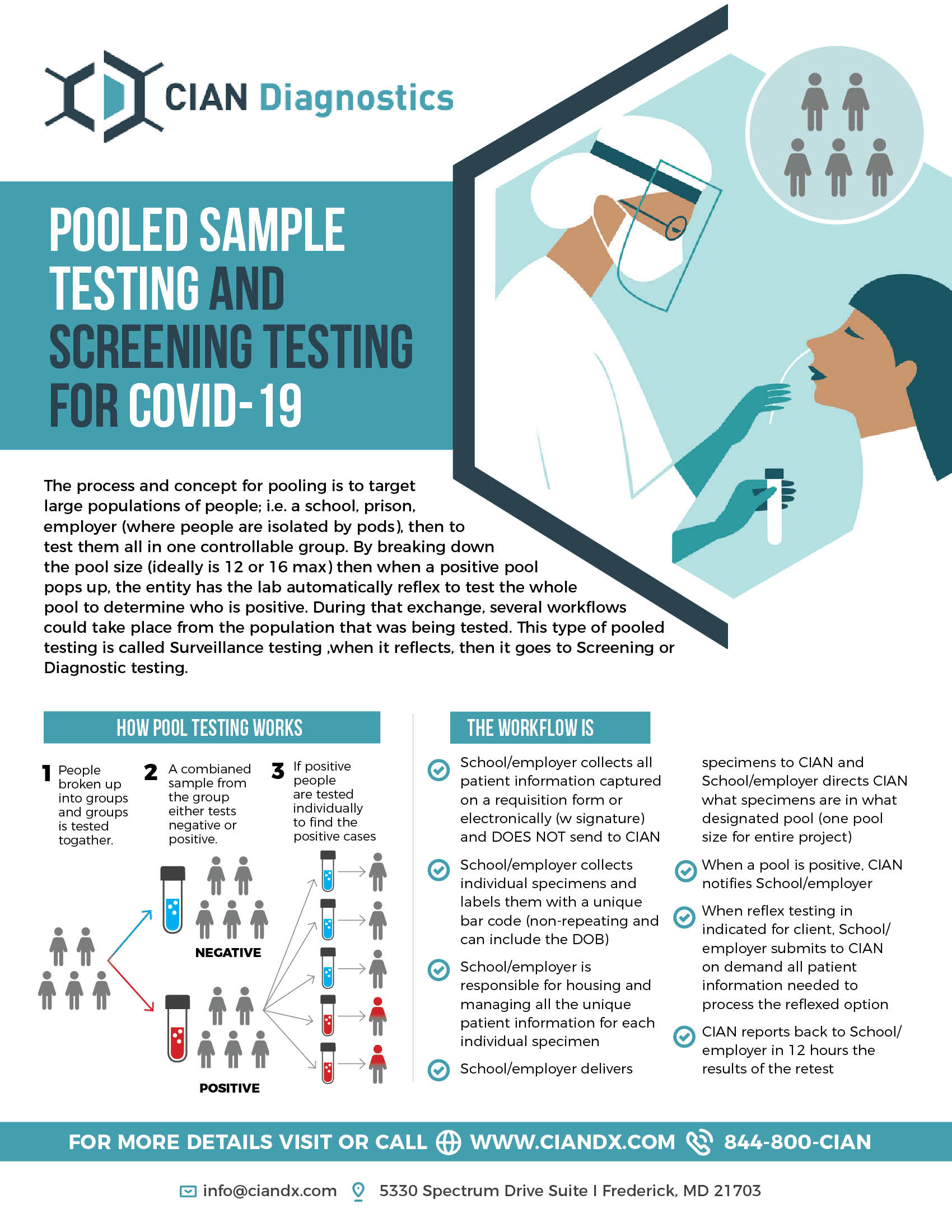 CIAN Diagnostics

POOLED SAMPLE TESTING AND SCREENING TESTING FOR COVID-19

The process and concept for pooling is to target large populations of people; i.e. a school, prison, employer (where people are isolated by pods), then to test them all in one controllable group. By breaking down the pool size (ideally is 12 or 16 max) then when a positive pool pops up, the entity has the lab automatically reflex to test the whole pool to determine who is positive. During that exchange, several workflows could take place from the population that was being tested. This type of pooled testing is called Surveillance testing ,when it reflects, then it goes to Screening or Diagnostic testing.

HOW POOL TESTING WORKS

1 People broken up into groups and groups is tested togather.

2 A combianed sample from the group either tests negative or positive.

3 If positive people are tested individually to find the positive cases

NEGATIVE

POSITIVE

THE WORKFLOW IS

School/employer collects all patient information captured on a requisition form or electronically (w signature) and DOES NOT send to CIAN

School/employer collects individual specimens and labels them with a unique bar code (non-repeating and can include the DOB)

School/employer is responsible for housing and managing all the unique patient information for each individual specimen

School/employer delivers specimens to CIAN and School/employer directs CIAN what specimens are in what designated pool (one pool size for entire project)

When a pool is positive, CIAN notifies School/employer

When reflex testing in indicated for client, School/employer submits to CIAN on demand all patient information needed to process the reflexed option

CIAN reports back to School/employer in 12 hours the results of the retest

FOR MORE DETAILS VISIT OR CALL WWW.CIANDX.COM 844-800-CIAN

info@ciandx.com 5330 Spectrum Drive Suite I Frederick, MD 21703