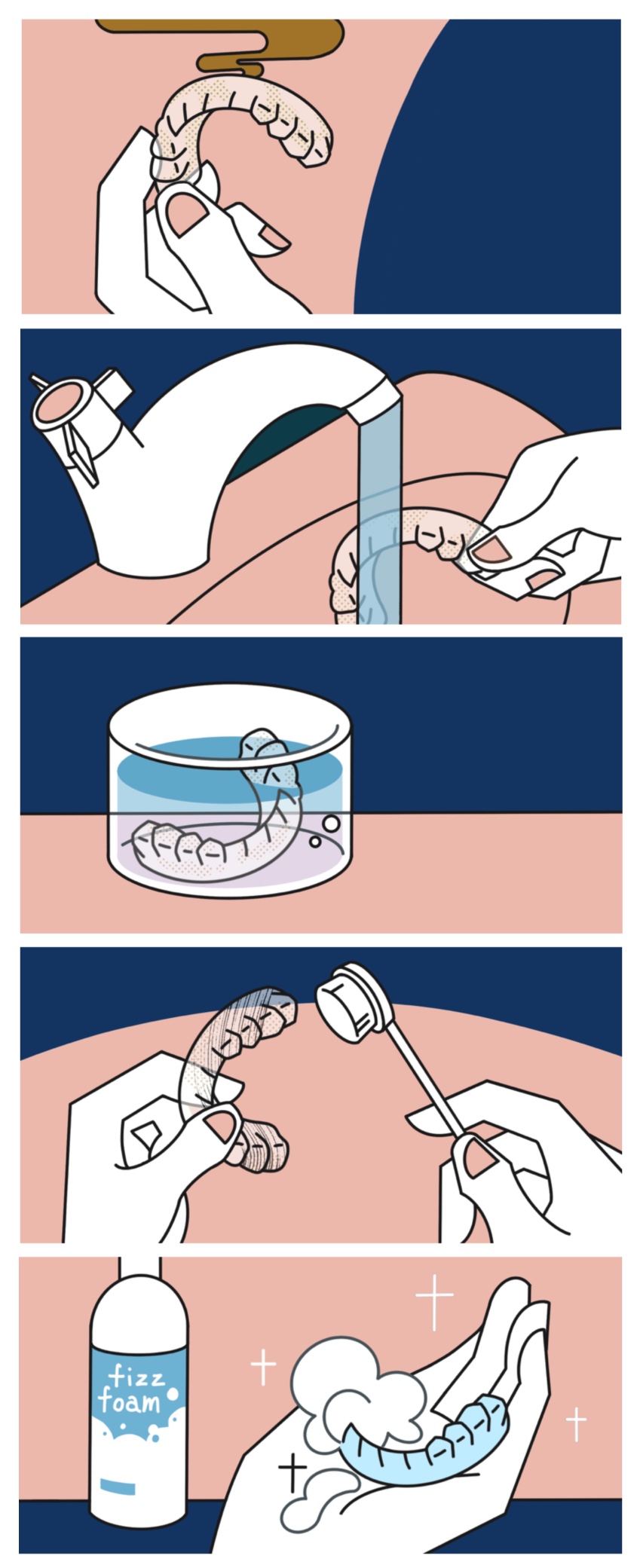 fizz foam