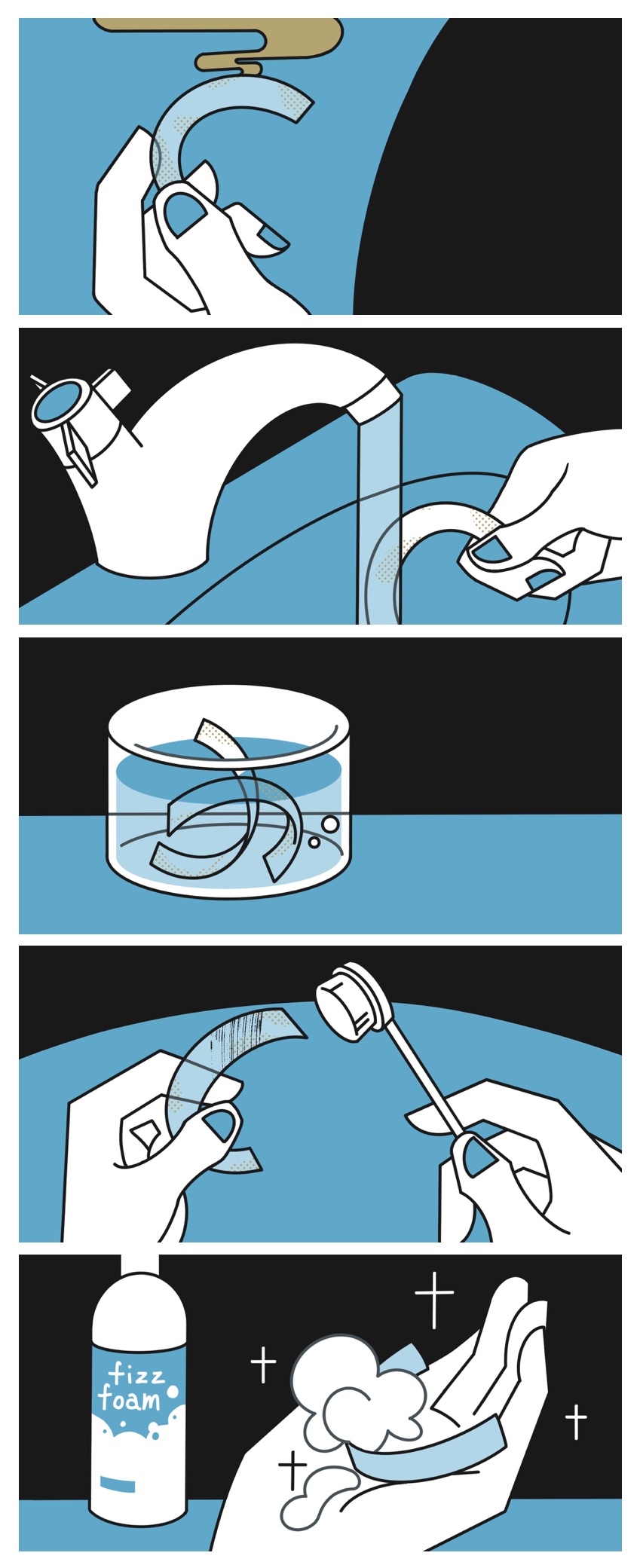 fizz foam