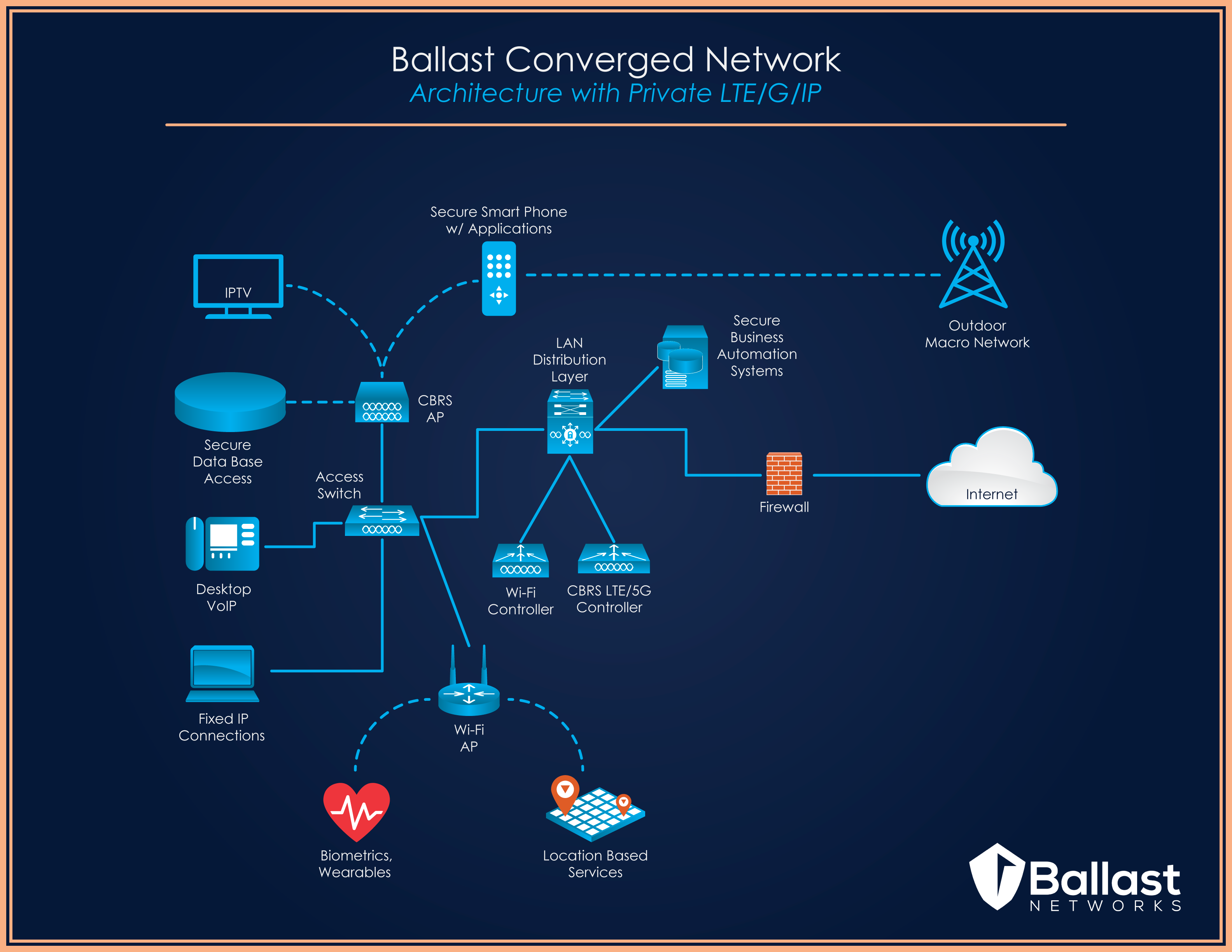 Ballast Converged Network
Architecture with Private LTE/G/IP

Secure Smart Phone w/ Applications

IPTV

Outdoor Macro Network

Secure Business Automation Systems

LAN Distribution Layer

CBRS AP

Secure Data Base Access

Access Switch

Firewall

Internet

Desktop VoIP

Wi-Fi Controller

CBRS LTE/5G Controller

Fixed IP Connections

Wi-Fi AP

Biometrics, Wearables

Location Based Services

Ballast
NETWORKS