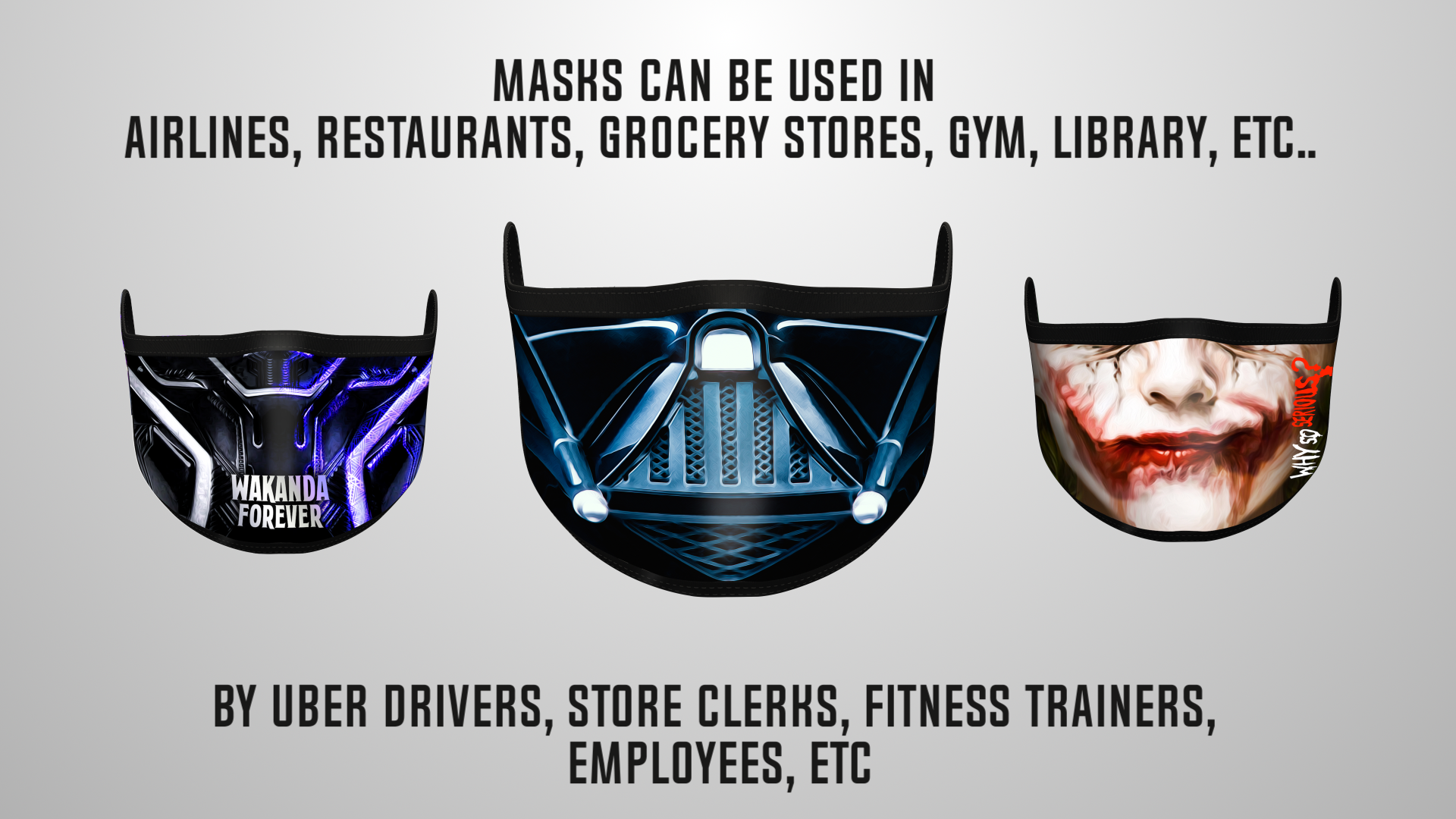 MASKS CAN BE USED IN
AIRLINES, RESTAURANTS, GROCERY STORES, GYM, LIBRARY, ETC..

WAKANDA FOREVER

WHY SO SERIOUS?

BY UBER DRIVERS, STORE CLERKS, FITNESS TRAINERS, EMPLOYEES, ETC