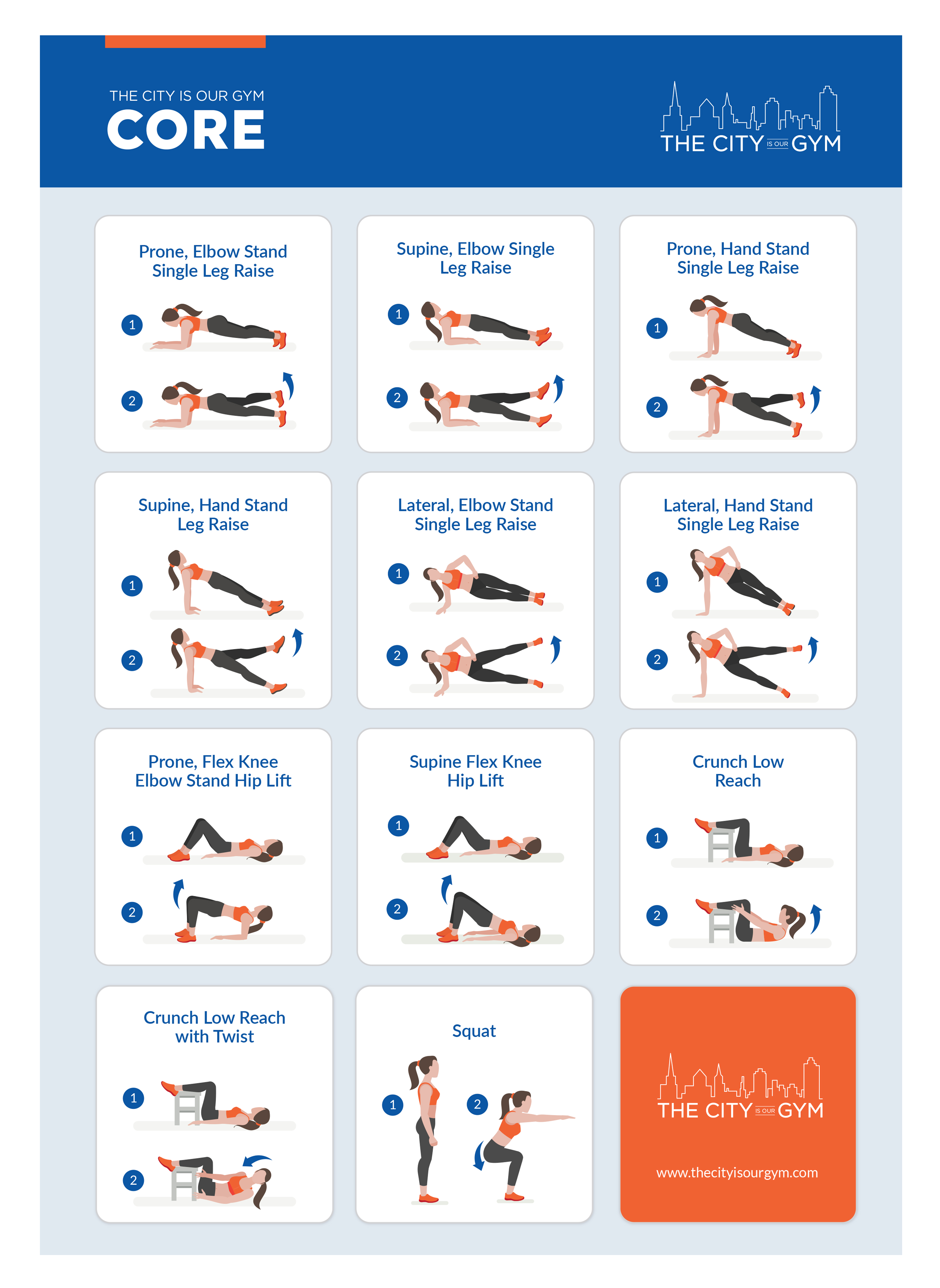 THE CITY IS OUR GYM
CORE

THE CITY IS OUR GYM

Prone, Elbow Stand Single Leg Raise
1
2

Supine, Elbow Single Leg Raise
1
2

Prone, Hand Stand Single Leg Raise
1
2

Supine, Hand Stand Leg Raise
1
2

Lateral, Elbow Stand Single Leg Raise
1
2

Lateral, Hand Stand Single Leg Raise
1
2

Prone, Flex Knee Elbow Stand Hip Lift
1
2

Supine Flex Knee Hip Lift
1
2

Crunch Low Reach
1
2

Crunch Low Reach with Twist
1
2

Squat
1
2

THE CITY IS OUR GYM

www.thecityisourgym.com