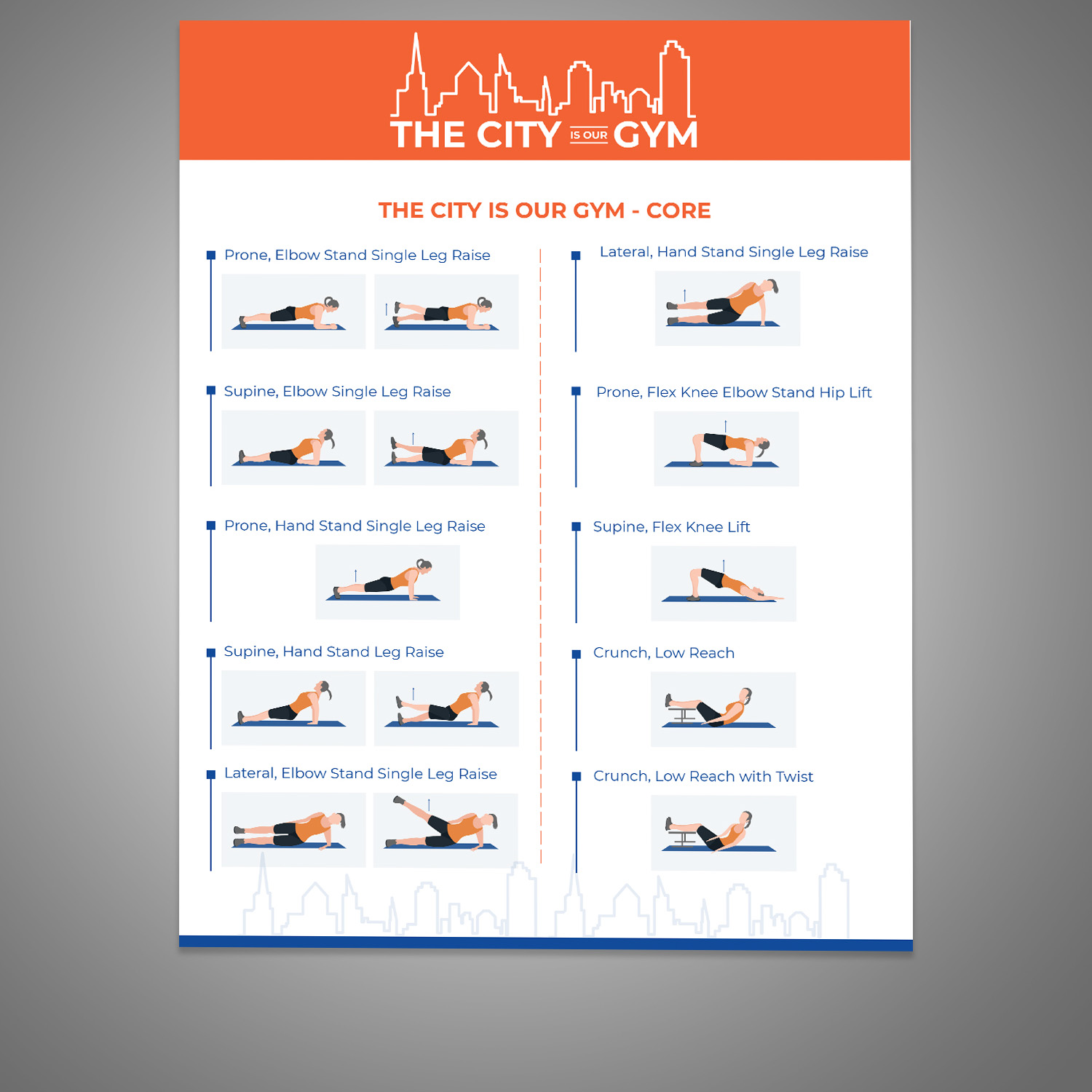 THE CITY IS OUR GYM

THE CITY IS OUR GYM - CORE

Prone, Elbow Stand Single Leg Raise

Supine, Elbow Single Leg Raise

Prone, Hand Stand Single Leg Raise

Supine, Hand Stand Leg Raise

Lateral, Elbow Stand Single Leg Raise

Lateral, Hand Stand Single Leg Raise

Prone, Flex Knee Elbow Stand Hip Lift

Supine, Flex Knee Lift

Crunch, Low Reach

Crunch, Low Reach with Twist