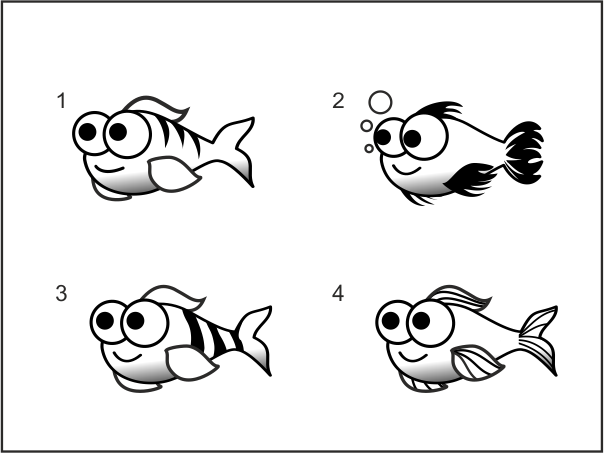 1

2

3

4