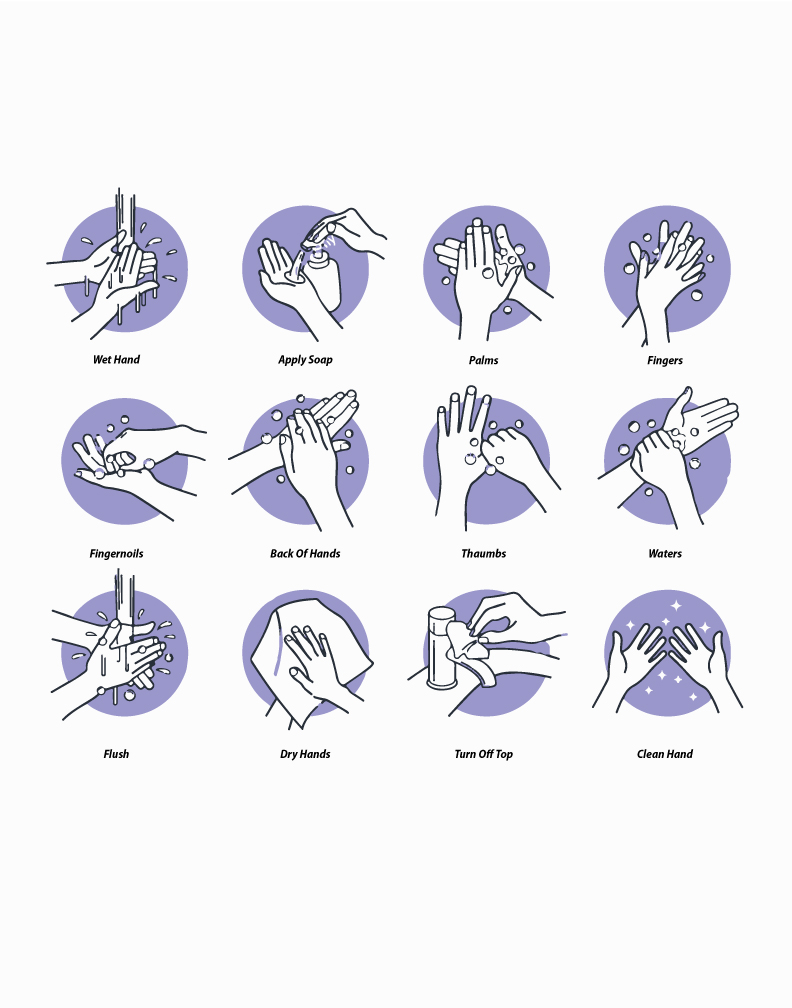 Wet Hand

Apply Soap

Palms

Fingers

Fingernoils

Back Of Hands

Thaumbs

Waters

Flush

Dry Hands

Turn Off Top

Clean Hand