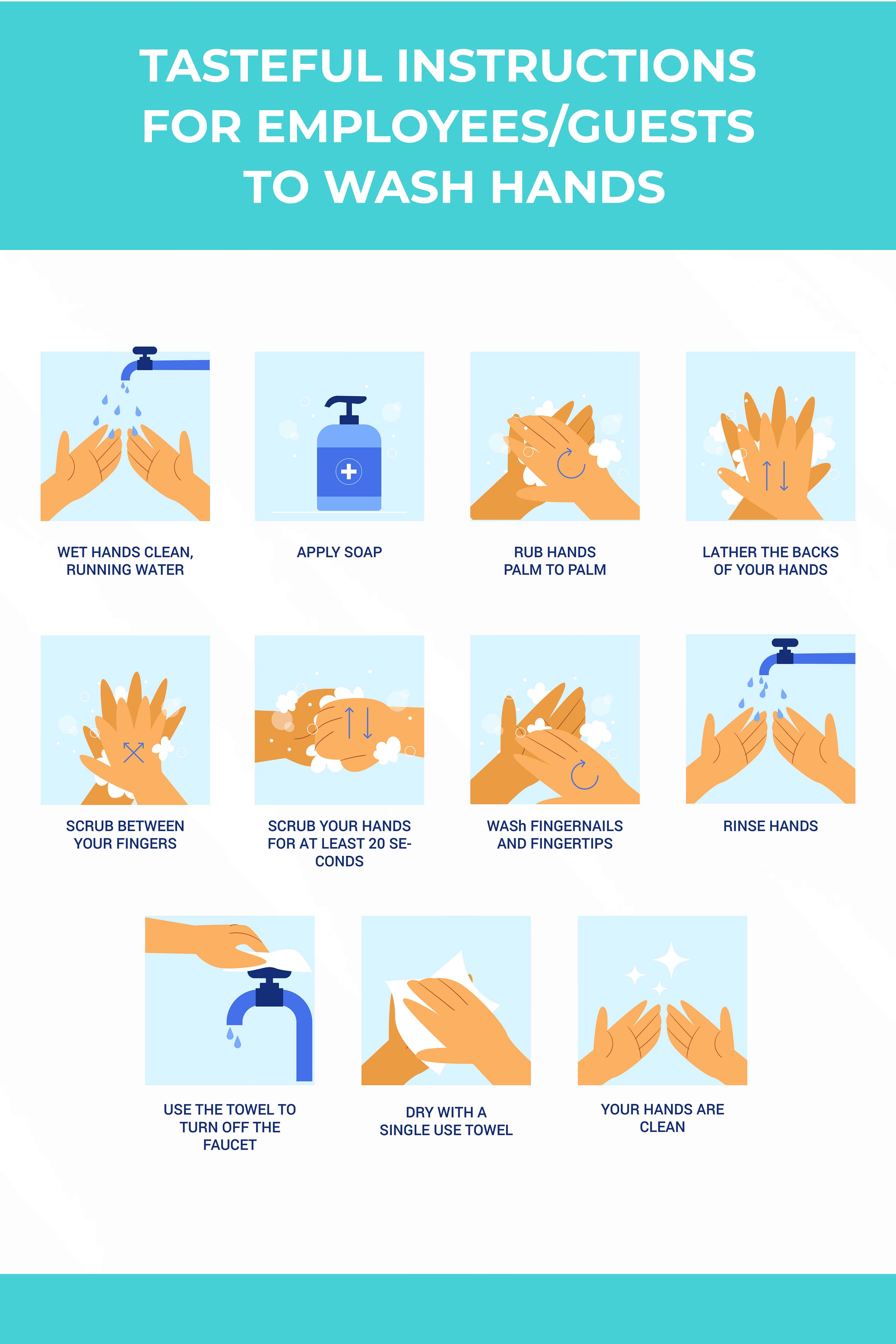 TASTEFUL INSTRUCTIONS FOR EMPLOYEES/GUESTS TO WASH HANDS

WET HANDS CLEAN, RUNNING WATER

APPLY SOAP

RUB HANDS PALM TO PALM

LATHER THE BACKS OF YOUR HANDS

SCRUB BETWEEN YOUR FINGERS

SCRUB YOUR HANDS FOR AT LEAST 20 SECONDS

WASh FINGERNAILS AND FINGERTIPS

RINSE HANDS

USE THE TOWEL TO TURN OFF THE FAUCET

DRY WITH A SINGLE USE TOWEL

YOUR HANDS ARE CLEAN