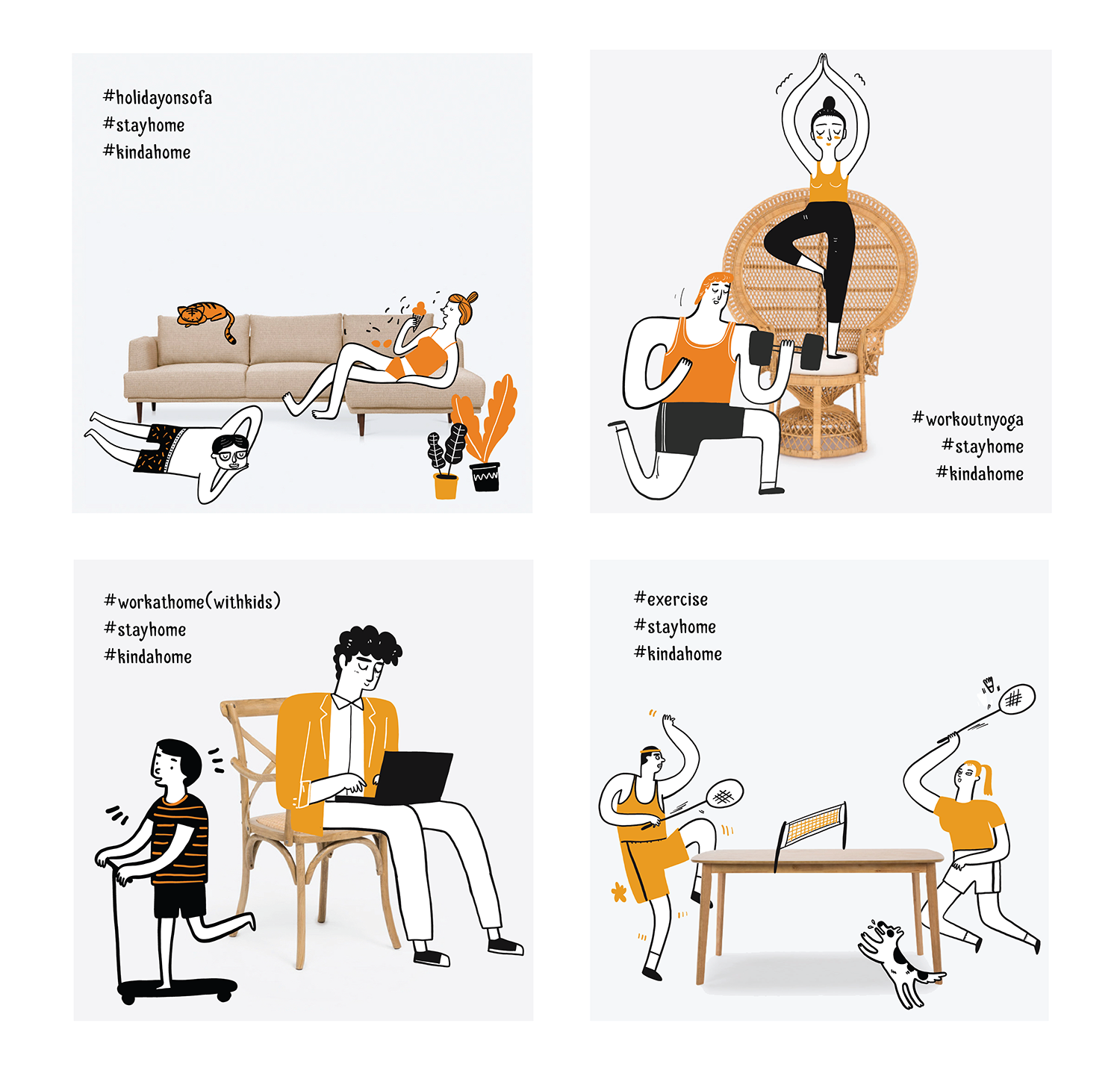 #holidayonsofa
#stayhome
#kindahome

#workoutnyoga
#stayhome
#kindahome

#workathome(withkids)
#stayhome
#kindahome

#exercise
#stayhome
#kindahome