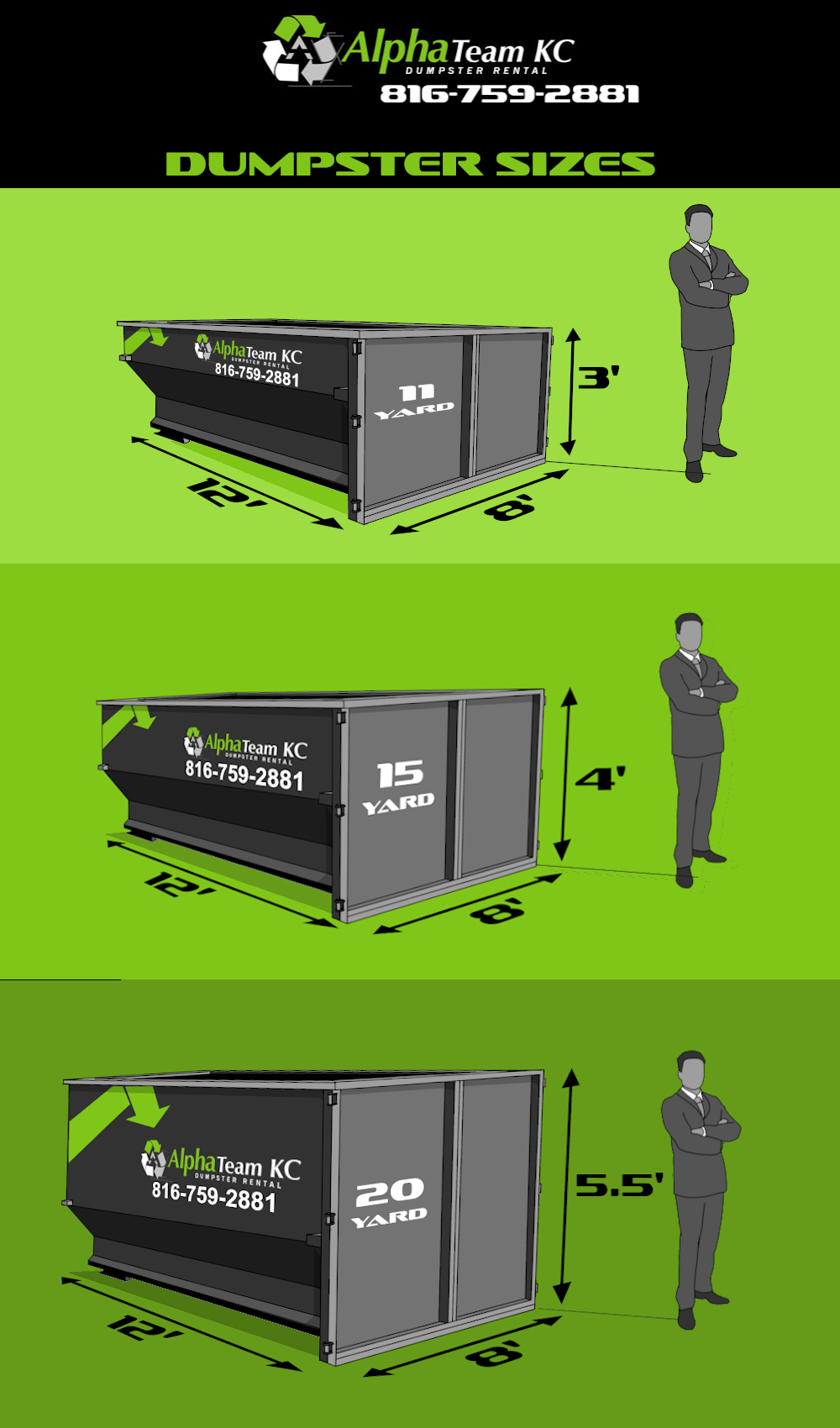 AlphaTeam KC
DUMPSTER RENTAL
816-759-2881

DUMPSTER SIZES

AlphaTeam KC
DUMPSTER RENTAL
816-759-2881
11
YARD
3'
12'
8'

AlphaTeam KC
DUMPSTER RENTAL
816-759-2881
15
YARD
4'
12'
8'

AlphaTeam KC
DUMPSTER RENTAL
816-759-2881
20
YARD
5.5'
12'
8'