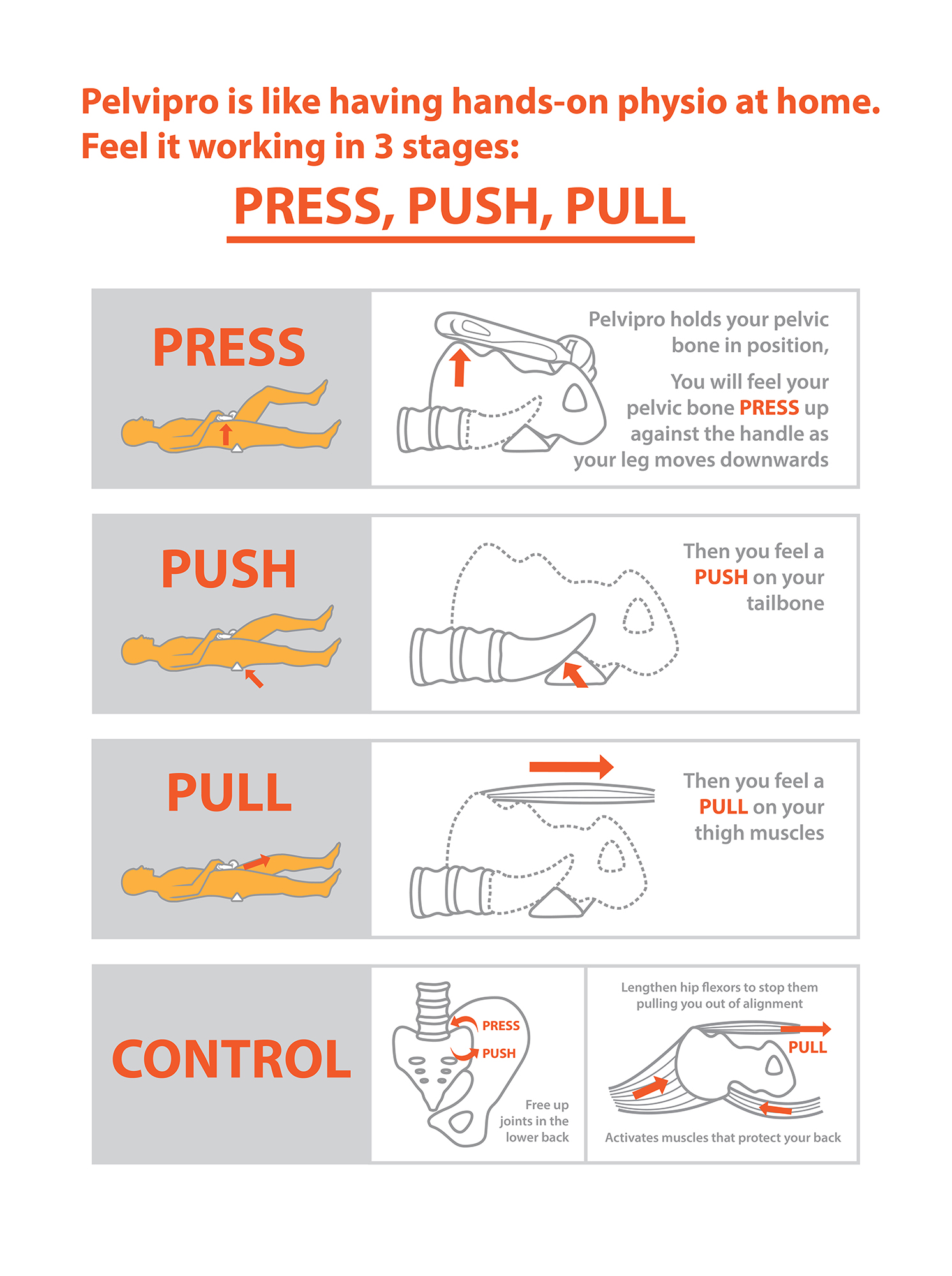 Pelvipro is like having hands-on physio at home.
Feel it working in 3 stages:

PRESS, PUSH, PULL

PRESS

Pelvipro holds your pelvic bone in position,

You will feel your pelvic bone PRESS up against the handle as your leg moves downwards

PUSH

Then you feel a PUSH on your tailbone

PULL

Then you feel a PULL on your thigh muscles

CONTROL

PRESS
PUSH

Free up joints in the lower back

Lengthen hip flexors to stop them pulling you out of alignment

PULL

Activates muscles that protect your back