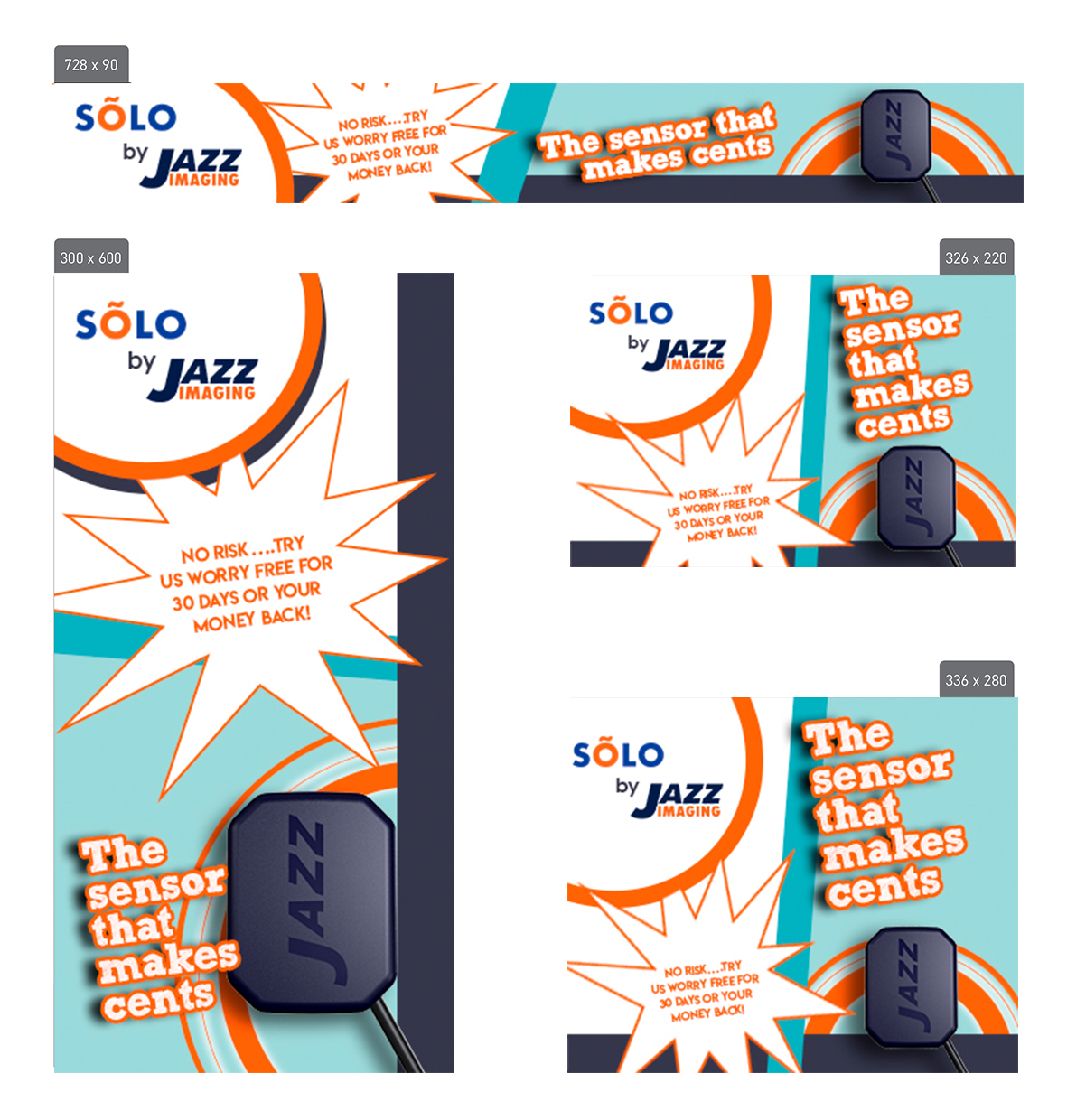 728 x 90

SÕLO by JAZZ IMAGING

NO RISK....TRY US WORRY FREE FOR 30 DAYS OR YOUR MONEY BACK!

The sensor that makes cents

JAZZ

300 x 600

SÕLO by JAZZ IMAGING

NO RISK....TRY US WORRY FREE FOR 30 DAYS OR YOUR MONEY BACK!

The sensor that makes cents

JAZZ

326 x 220

SÕLO by JAZZ IMAGING

The sensor that makes cents

NO RISK....TRY US WORRY FREE FOR 30 DAYS OR YOUR MONEY BACK!

JAZZ

336 x 280

SÕLO by JAZZ IMAGING

The sensor that makes cents

NO RISK....TRY US WORRY FREE FOR 30 DAYS OR YOUR MONEY BACK!

JAZZ