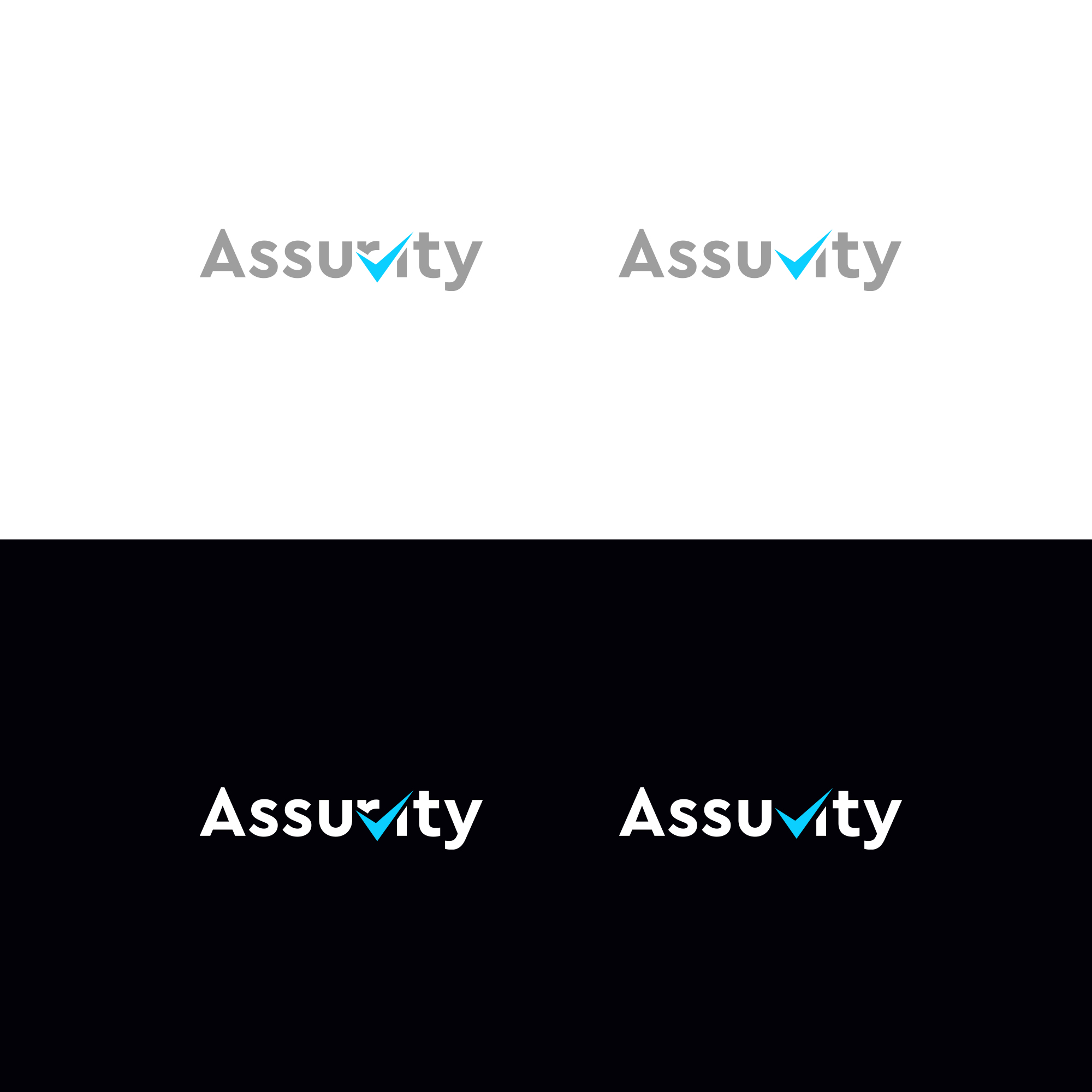 Assurity

Assurity

Assurity

Assurity