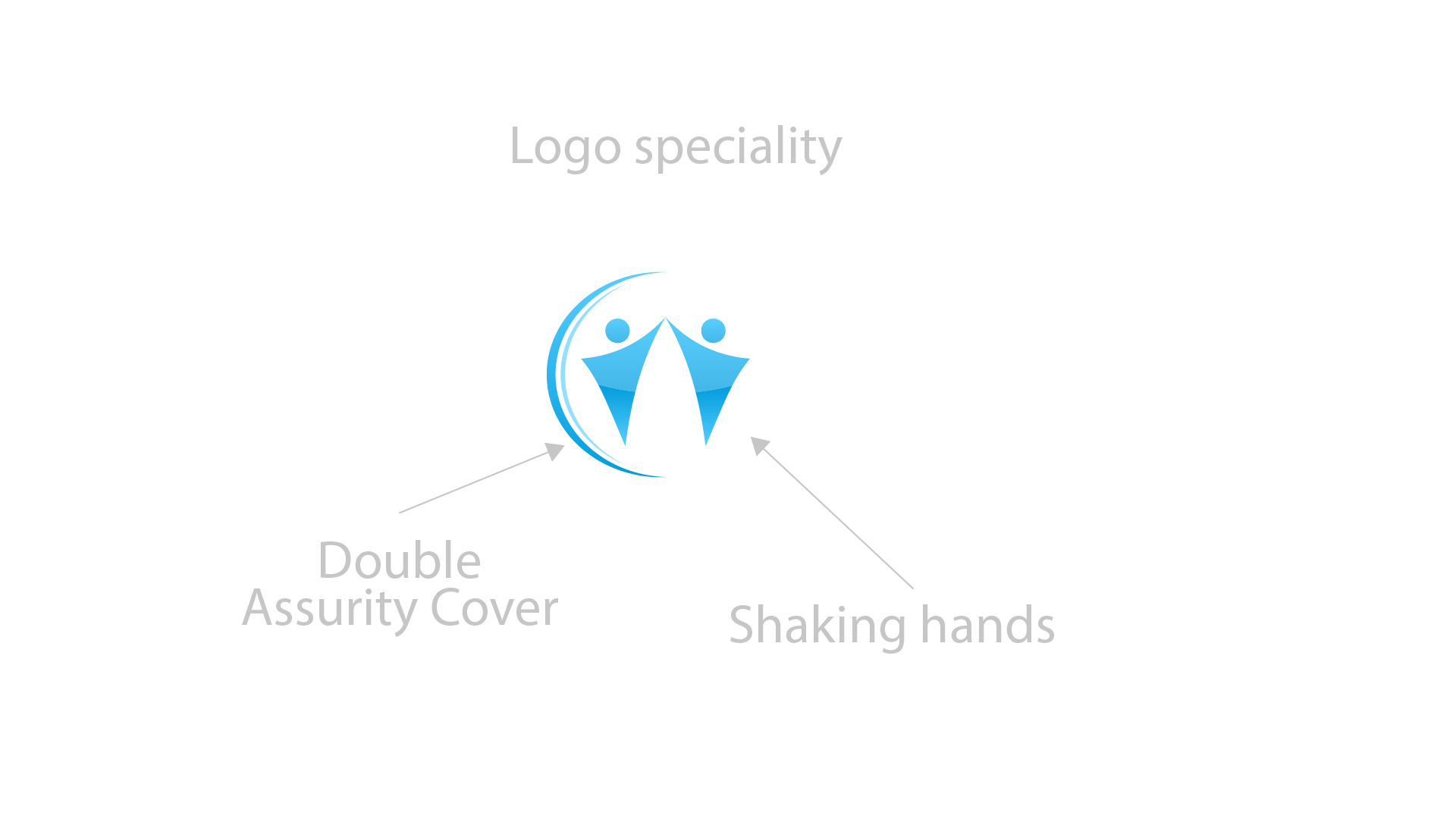 Logo speciality

Double
Assurity Cover

Shaking hands