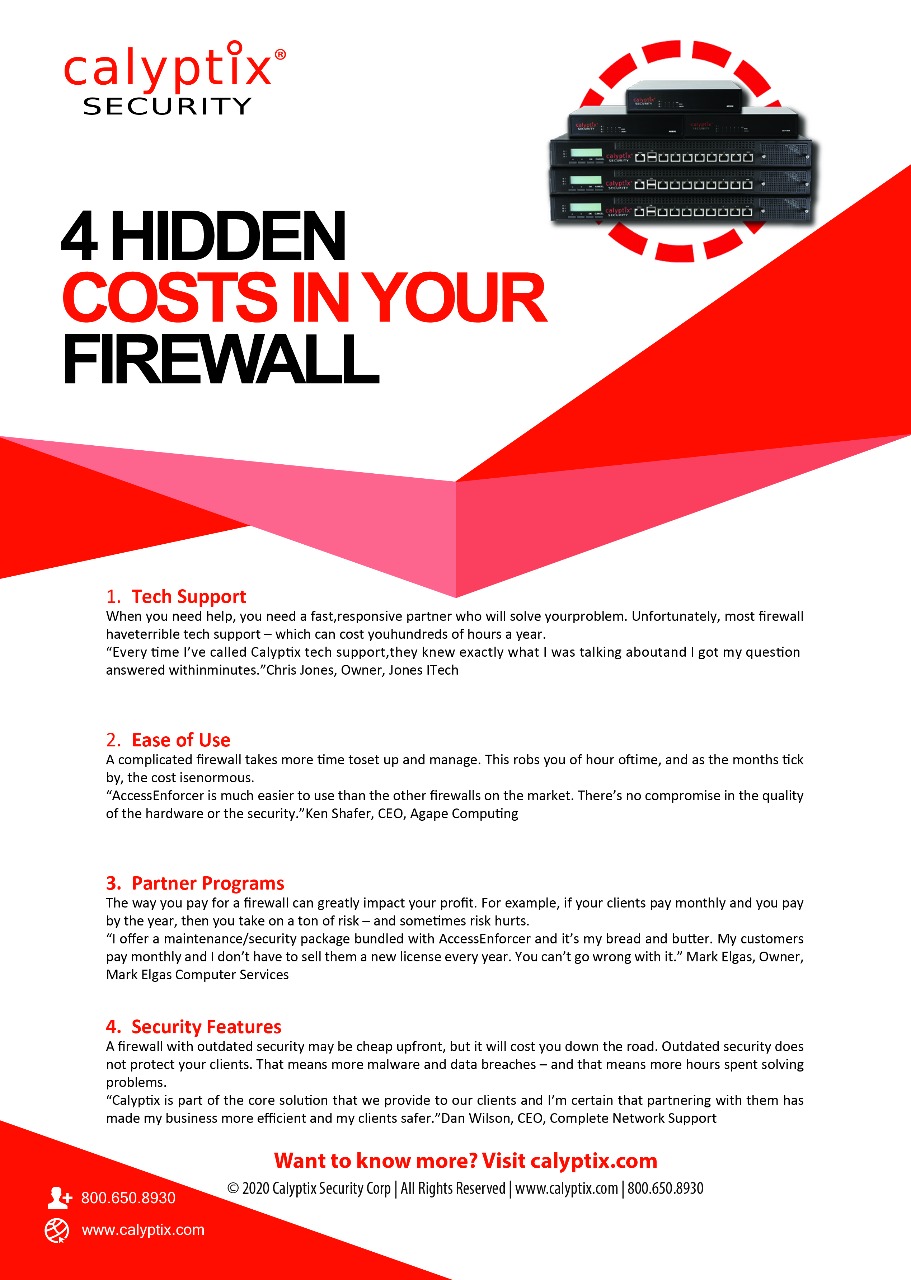 calyptix®
SECURITY

4 HIDDEN
COSTS IN YOUR
FIREWALL

1. Tech Support
When you need help, you need a fast,responsive partner who will solve yourproblem. Unfortunately, most firewall haveterrible tech support – which can cost youhundreds of hours a year.
"Every time I've called Calyptix tech support,they knew exactly what I was talking aboutand I got my question answered withinminutes."Chris Jones, Owner, Jones ITech

2. Ease of Use
A complicated firewall takes more time toset up and manage. This robs you of hour oftime, and as the months tick by, the cost isenormous.
"AccessEnforcer is much easier to use than the other firewalls on the market. There's no compromise in the quality of the hardware or the security."Ken Shafer, CEO, Agape Computing

3. Partner Programs
The way you pay for a firewall can greatly impact your profit. For example, if your clients pay monthly and you pay by the year, then you take on a ton of risk – and sometimes risk hurts.
"I offer a maintenance/security package bundled with AccessEnforcer and it's my bread and butter. My customers pay monthly and I don't have to sell them a new license every year. You can't go wrong with it." Mark Elgas, Owner, Mark Elgas Computer Services

4. Security Features
A firewall with outdated security may be cheap upfront, but it will cost you down the road. Outdated security does not protect your clients. That means more malware and data breaches – and that means more hours spent solving problems.
"Calyptix is part of the core solution that we provide to our clients and I'm certain that partnering with them has made my business more efficient and my clients safer."Dan Wilson, CEO, Complete Network Support

Want to know more? Visit calyptix.com
© 2020 Calyptix Security Corp | All Rights Reserved | www.calyptix.com | 800.650.8930

800.650.8930
www.calyptix.com