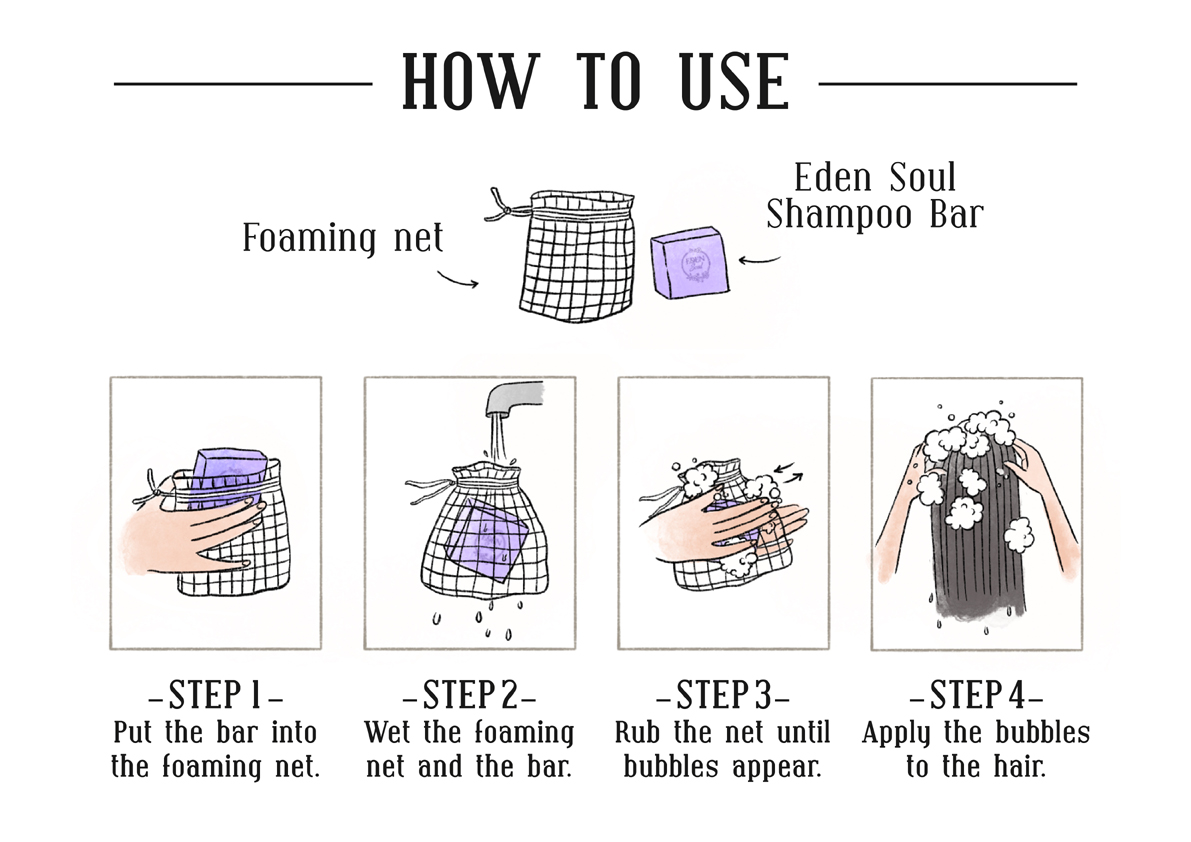 HOW TO USE

Foaming net

Eden Soul Shampoo Bar

EDEN Soul

-STEP 1-
Put the bar into the foaming net.

-STEP 2-
Wet the foaming net and the bar.

-STEP 3-
Rub the net until bubbles appear.

-STEP 4-
Apply the bubbles to the hair.