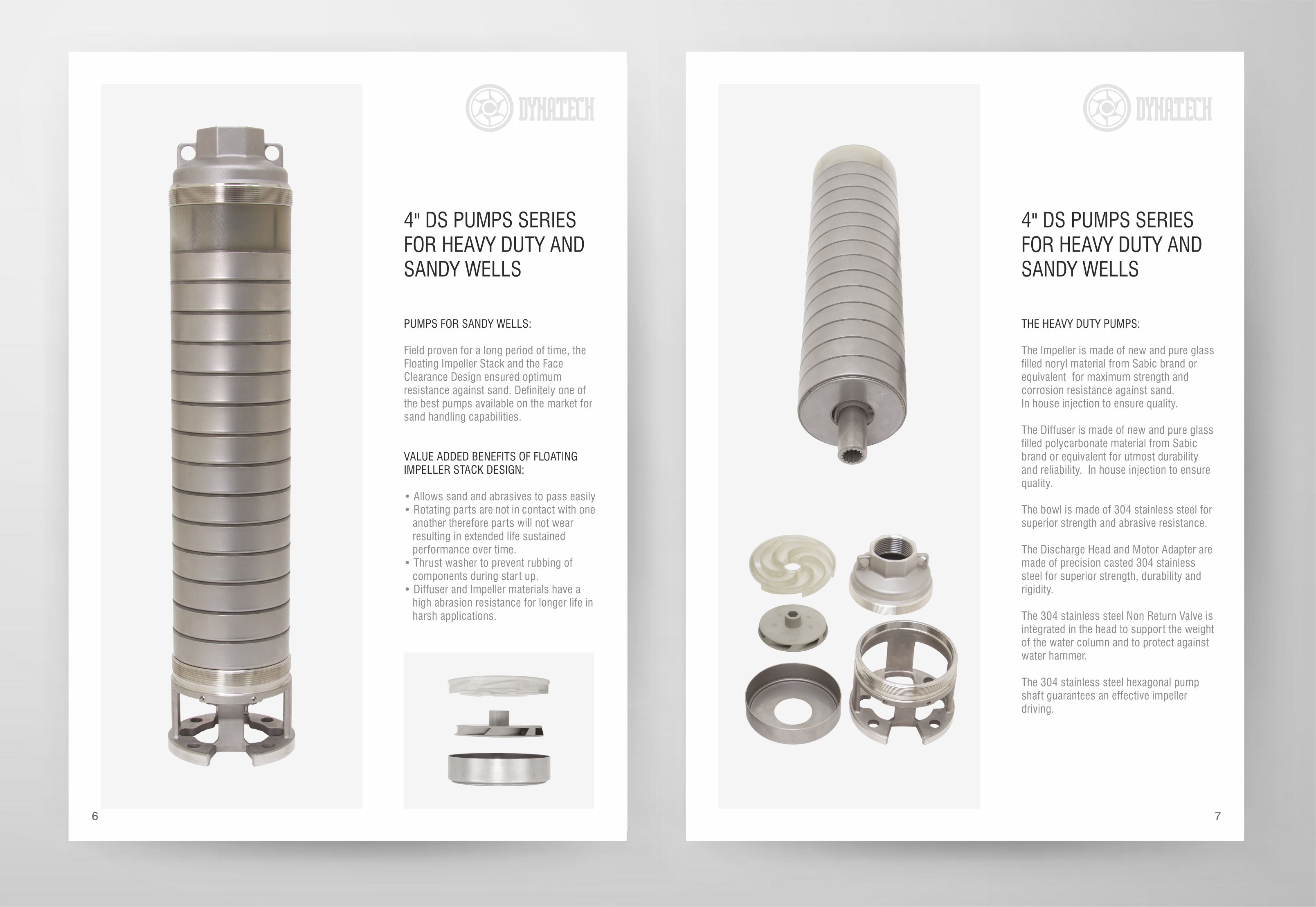 DYNATECH

4" DS PUMPS SERIES FOR HEAVY DUTY AND SANDY WELLS

PUMPS FOR SANDY WELLS:

Field proven for a long period of time, the Floating Impeller Stack and the Face Clearance Design ensured optimum resistance against sand. Definitely one of the best pumps available on the market for sand handling capabilities.

VALUE ADDED BENEFITS OF FLOATING IMPELLER STACK DESIGN:

• Allows sand and abrasives to pass easily
• Rotating parts are not in contact with one another therefore parts will not wear resulting in extended life sustained performance over time.
• Thrust washer to prevent rubbing of components during start up.
• Diffuser and Impeller materials have a high abrasion resistance for longer life in harsh applications.

6

DYNATECH

4" DS PUMPS SERIES FOR HEAVY DUTY AND SANDY WELLS

THE HEAVY DUTY PUMPS:

The Impeller is made of new and pure glass filled noryl material from Sabic brand or equivalent for maximum strength and corrosion resistance against sand.
In house injection to ensure quality.

The Diffuser is made of new and pure glass filled polycarbonate material from Sabic brand or equivalent for utmost durability and reliability. In house injection to ensure quality.

The bowl is made of 304 stainless steel for superior strength and abrasive resistance.

The Discharge Head and Motor Adapter are made of precision casted 304 stainless steel for superior strength, durability and rigidity.

The 304 stainless steel Non Return Valve is integrated in the head to support the weight of the water column and to protect against water hammer.

The 304 stainless steel hexagonal pump shaft guarantees an effective impeller driving.

7