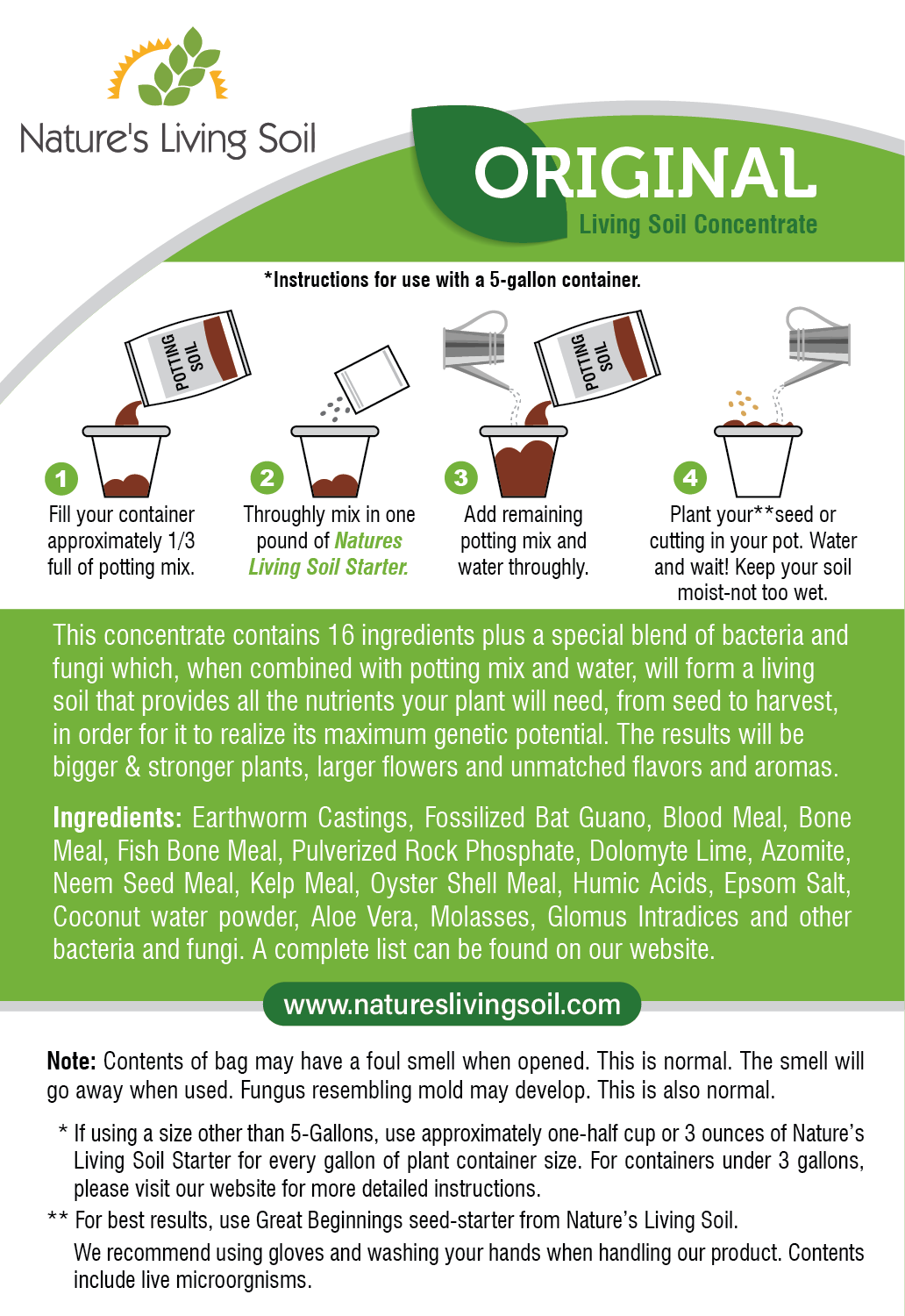 Nature's Living Soil

ORIGINAL
Living Soil Concentrate

*Instructions for use with a 5-gallon container.

POTTING SOIL

POTTING SOIL

1
Fill your container approximately 1/3 full of potting mix.

2
Throughly mix in one pound of Natures Living Soil Starter.

3
Add remaining potting mix and water throughly.

4
Plant your**seed or cutting in your pot. Water and wait! Keep your soil moist-not too wet.

This concentrate contains 16 ingredients plus a special blend of bacteria and fungi which, when combined with potting mix and water, will form a living soil that provides all the nutrients your plant will need, from seed to harvest, in order for it to realize its maximum genetic potential. The results will be bigger & stronger plants, larger flowers and unmatched flavors and aromas.

Ingredients: Earthworm Castings, Fossilized Bat Guano, Blood Meal, Bone Meal, Fish Bone Meal, Pulverized Rock Phosphate, Dolomyte Lime, Azomite, Neem Seed Meal, Kelp Meal, Oyster Shell Meal, Humic Acids, Epsom Salt, Coconut water powder, Aloe Vera, Molasses, Glomus Intradices and other bacteria and fungi. A complete list can be found on our website.

www.natureslivingsoil.com

Note: Contents of bag may have a foul smell when opened. This is normal. The smell will go away when used. Fungus resembling mold may develop. This is also normal.

* If using a size other than 5-Gallons, use approximately one-half cup or 3 ounces of Nature's Living Soil Starter for every gallon of plant container size. For containers under 3 gallons, please visit our website for more detailed instructions.

** For best results, use Great Beginnings seed-starter from Nature's Living Soil.

We recommend using gloves and washing your hands when handling our product. Contents include live microorgnisms.