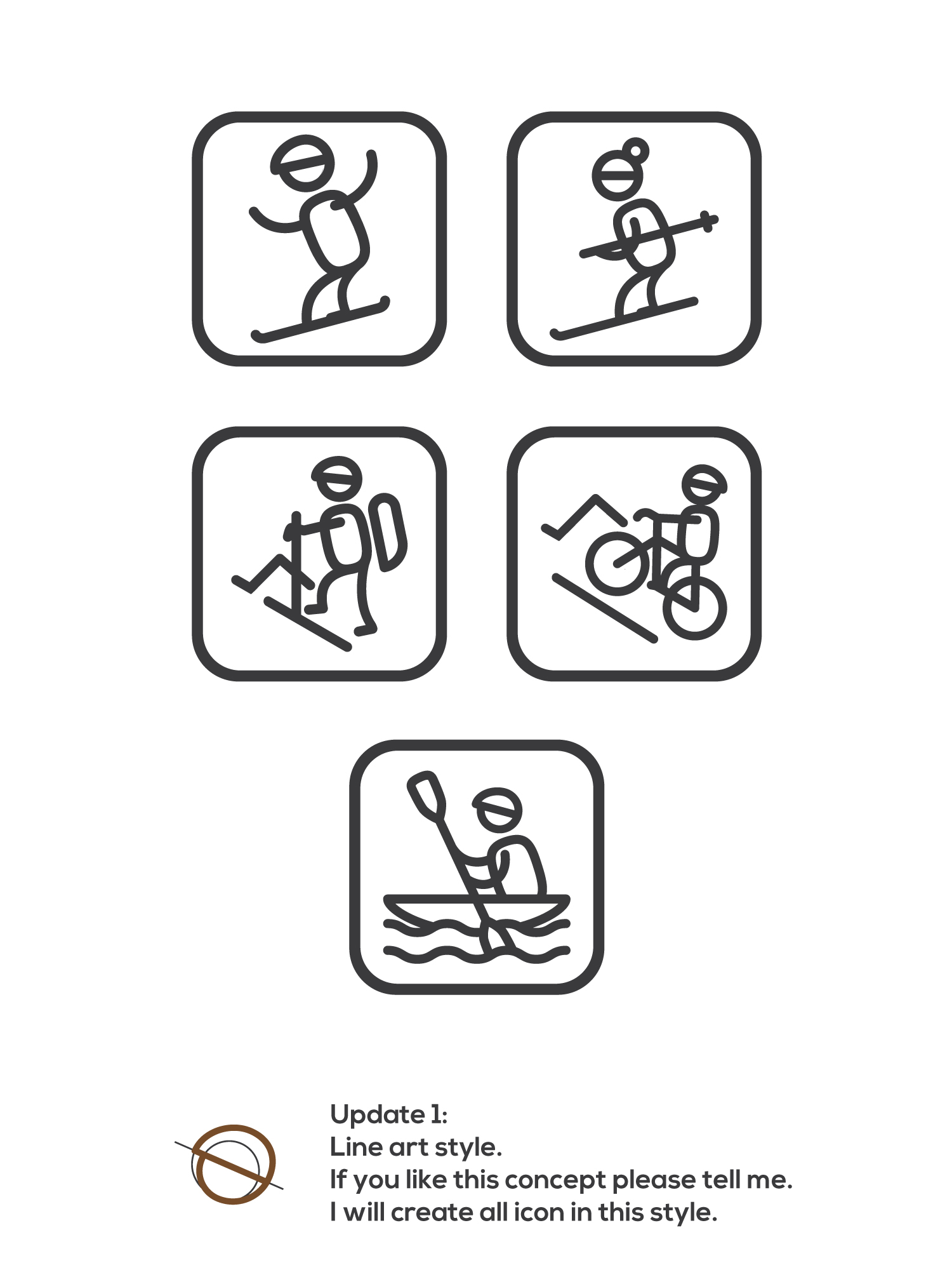 Update 1:
Line art style.
If you like this concept please tell me.
I will create all icon in this style.