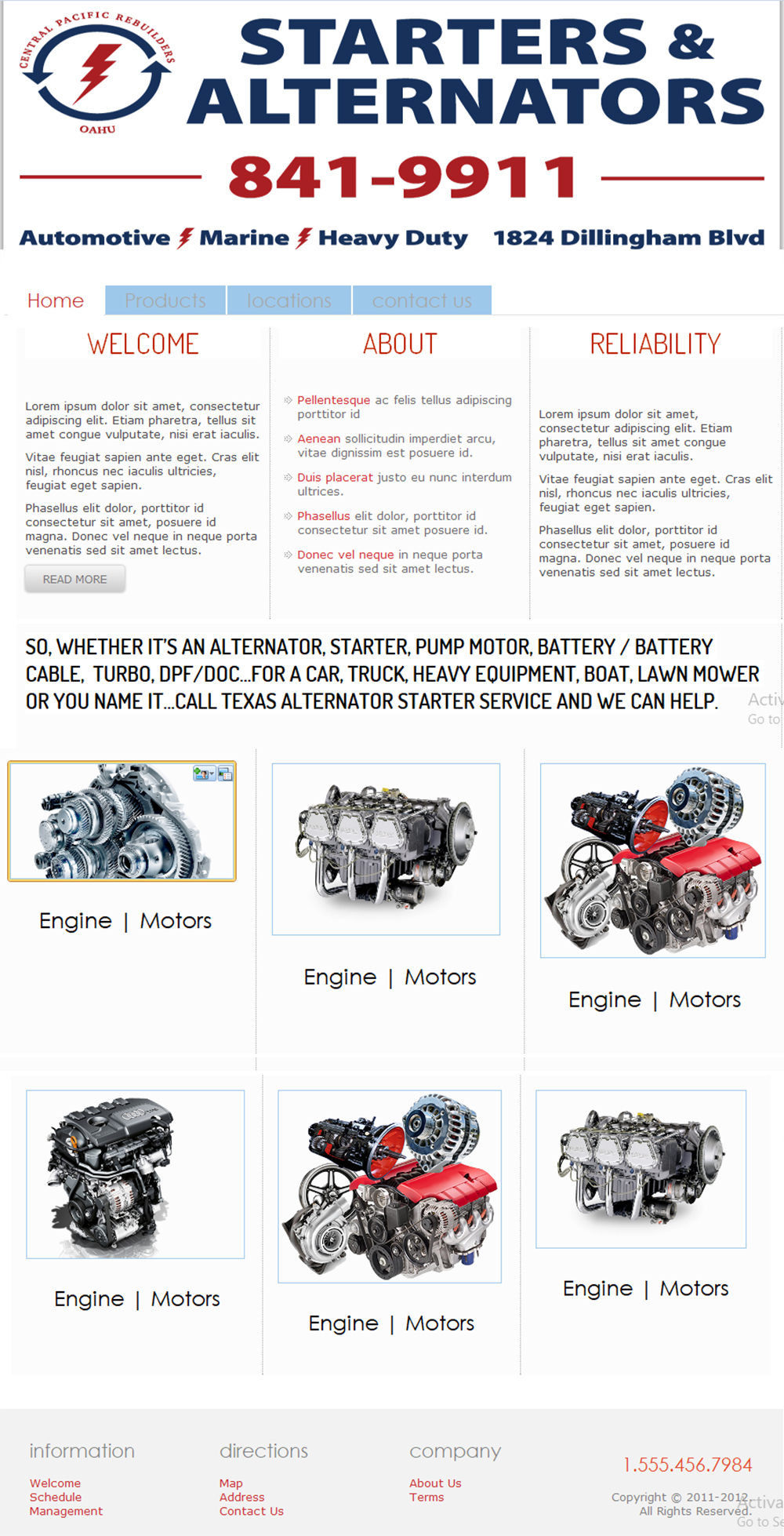 CENTRAL PACIFIC REBUILDERS
OAHU

STARTERS & ALTERNATORS

841-9911

Automotive Marine Heavy Duty 1824 Dillingham Blvd

Home Products locations contact us

WELCOME

Lorem ipsum dolor sit amet, consectetur adipiscing elit. Etiam pharetra, tellus sit amet congue vulputate, nisi erat iaculis.

Vitae feugiat sapien ante eget. Cras elit nisl, rhoncus nec iaculis ultricies, feugiat eget sapien.

Phasellus elit dolor, porttitor id consectetur sit amet, posuere id magna. Donec vel neque in neque porta venenatis sed sit amet lectus.

READ MORE

ABOUT

Pellentesque ac felis tellus adipiscing porttitor id

Aenean sollicitudin imperdiet arcu, vitae dignissim est posuere id.

Duis placerat justo eu nunc interdum ultrices.

Phasellus elit dolor, porttitor id consectetur sit amet posuere id.

Donec vel neque in neque porta venenatis sed sit amet lectus.

RELIABILITY

Lorem ipsum dolor sit amet, consectetur adipiscing elit. Etiam pharetra, tellus sit amet congue vulputate, nisi erat iaculis.

Vitae feugiat sapien ante eget. Cras elit nisl, rhoncus nec iaculis ultricies, feugiat eget sapien.

Phasellus elit dolor, porttitor id consectetur sit amet, posuere id magna. Donec vel neque in neque porta venenatis sed sit amet lectus.

SO, WHETHER IT'S AN ALTERNATOR, STARTER, PUMP MOTOR, BATTERY / BATTERY CABLE, TURBO, DPF/DOC...FOR A CAR, TRUCK, HEAVY EQUIPMENT, BOAT, LAWN MOWER OR YOU NAME IT...CALL TEXAS ALTERNATOR STARTER SERVICE AND WE CAN HELP.

Activ
Go to

Engine | Motors

Engine | Motors

Engine | Motors

Engine | Motors

Engine | Motors

Engine | Motors

information
Welcome
Schedule
Management

directions
Map
Address
Contact Us

company
About Us
Terms

1.555.456.7984

Copyright © 2011-2012
All Rights Reserved.

Activa
Go to Se