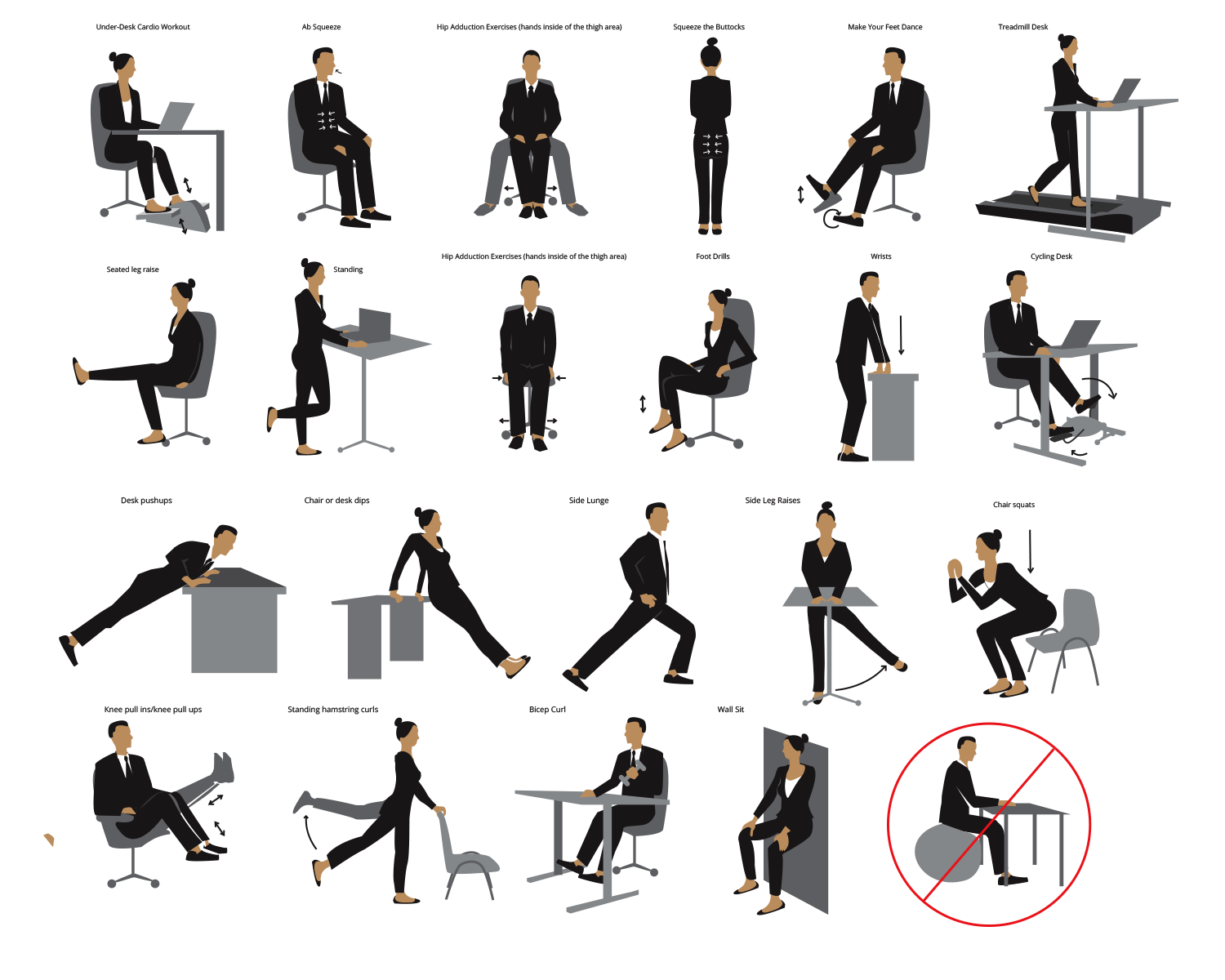 Under-Desk Cardio Workout

Ab Squeeze

Hip Adduction Exercises (hands inside of the thigh area)

Squeeze the Buttocks

Make Your Feet Dance

Treadmill Desk

Seated leg raise

Standing

Hip Adduction Exercises (hands inside of the thigh area)

Foot Drills

Wrists

Cycling Desk

Desk pushups

Chair or desk dips

Side Lunge

Side Leg Raises

Chair squats

Knee pull ins/knee pull ups

Standing hamstring curls

Bicep Curl

Wall Sit