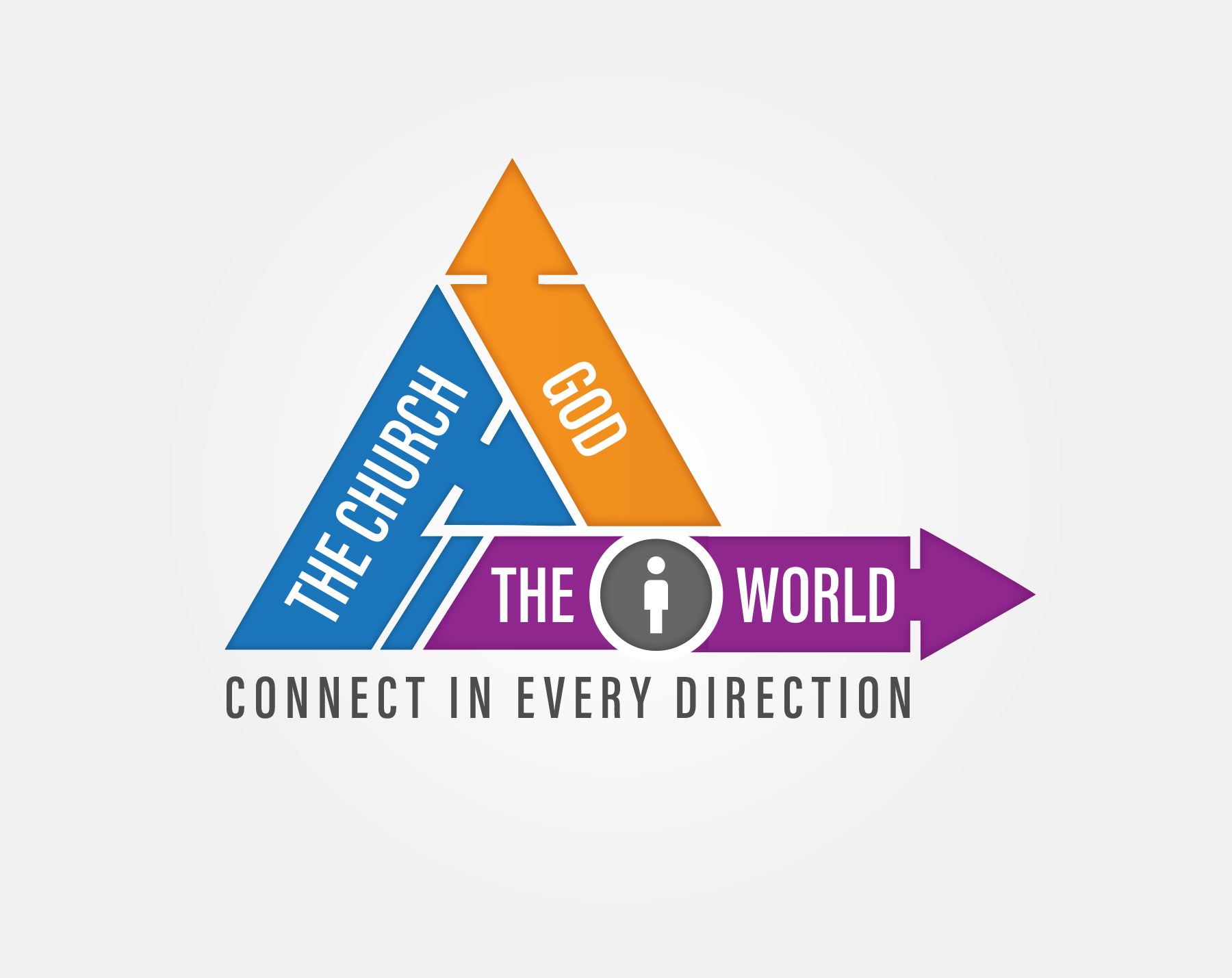 THE CHURCH

GOD

THE WORLD

CONNECT IN EVERY DIRECTION