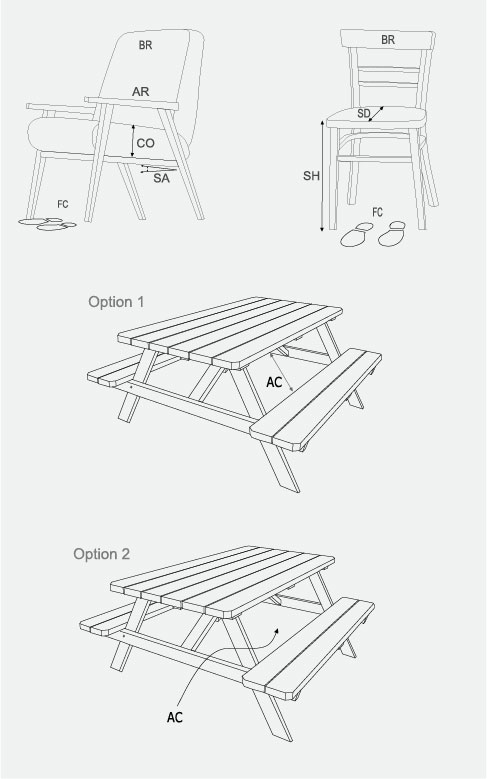 BR
AR
CO
SA
FC

BR
SD
SH
FC

Option 1

AC

Option 2

AC