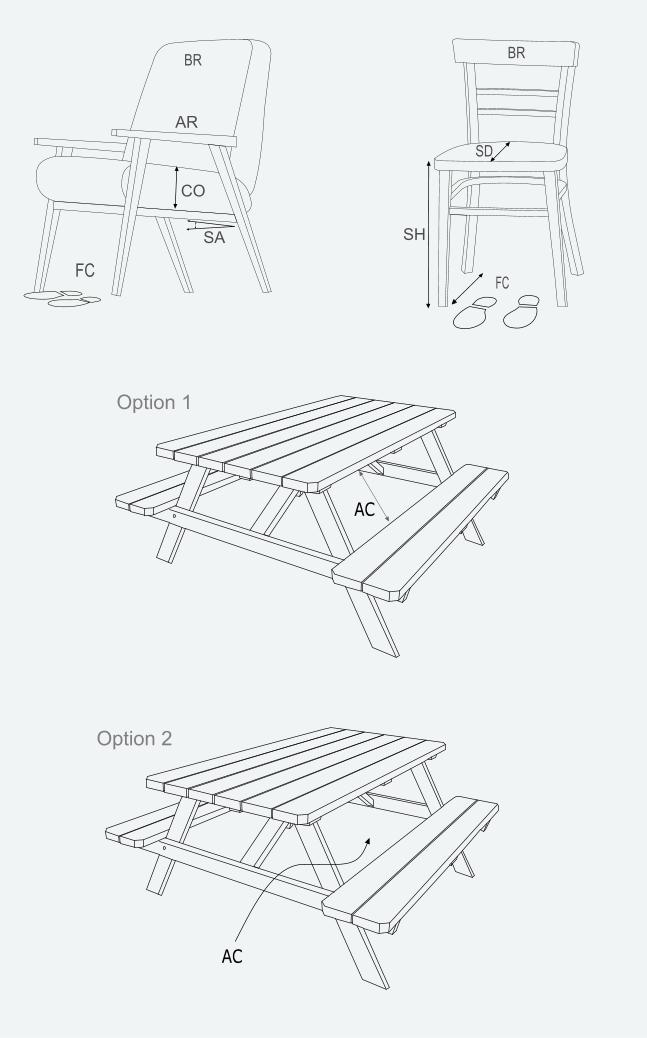 BR

AR

CO

SA

FC

BR

SD

SH

FC

Option 1

AC

Option 2

AC