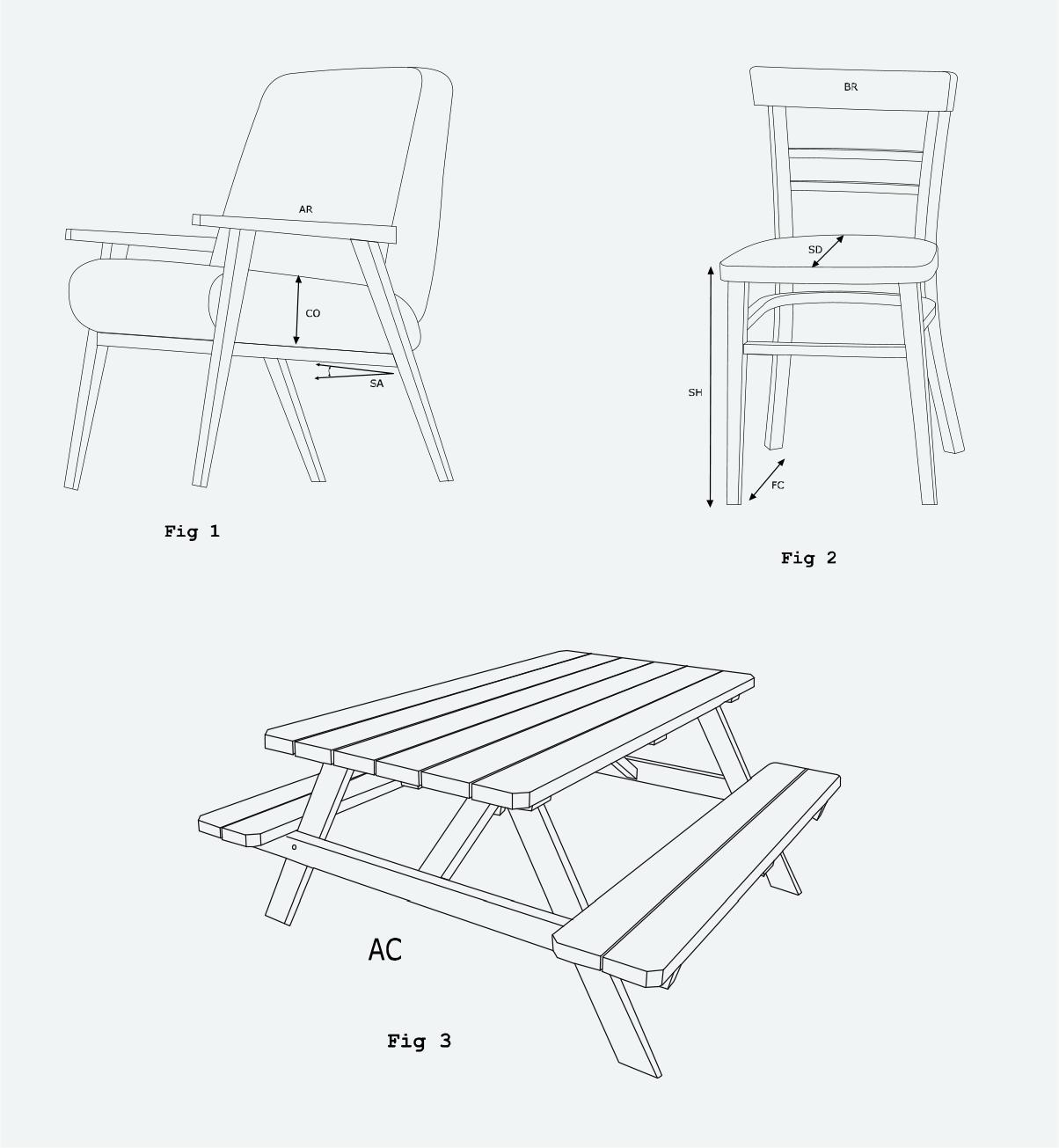 AR

CO

SA

Fig 1

BR

SD

SH

FC

Fig 2

AC

Fig 3