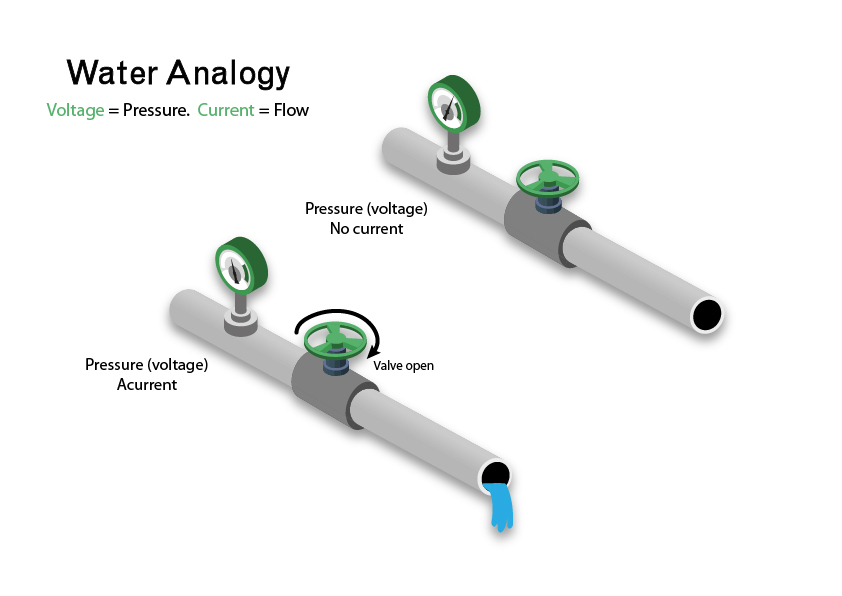 Water Analogy
Voltage = Pressure. Current = Flow

Pressure (voltage)
No current

Pressure (voltage)
Acurrent

Valve open