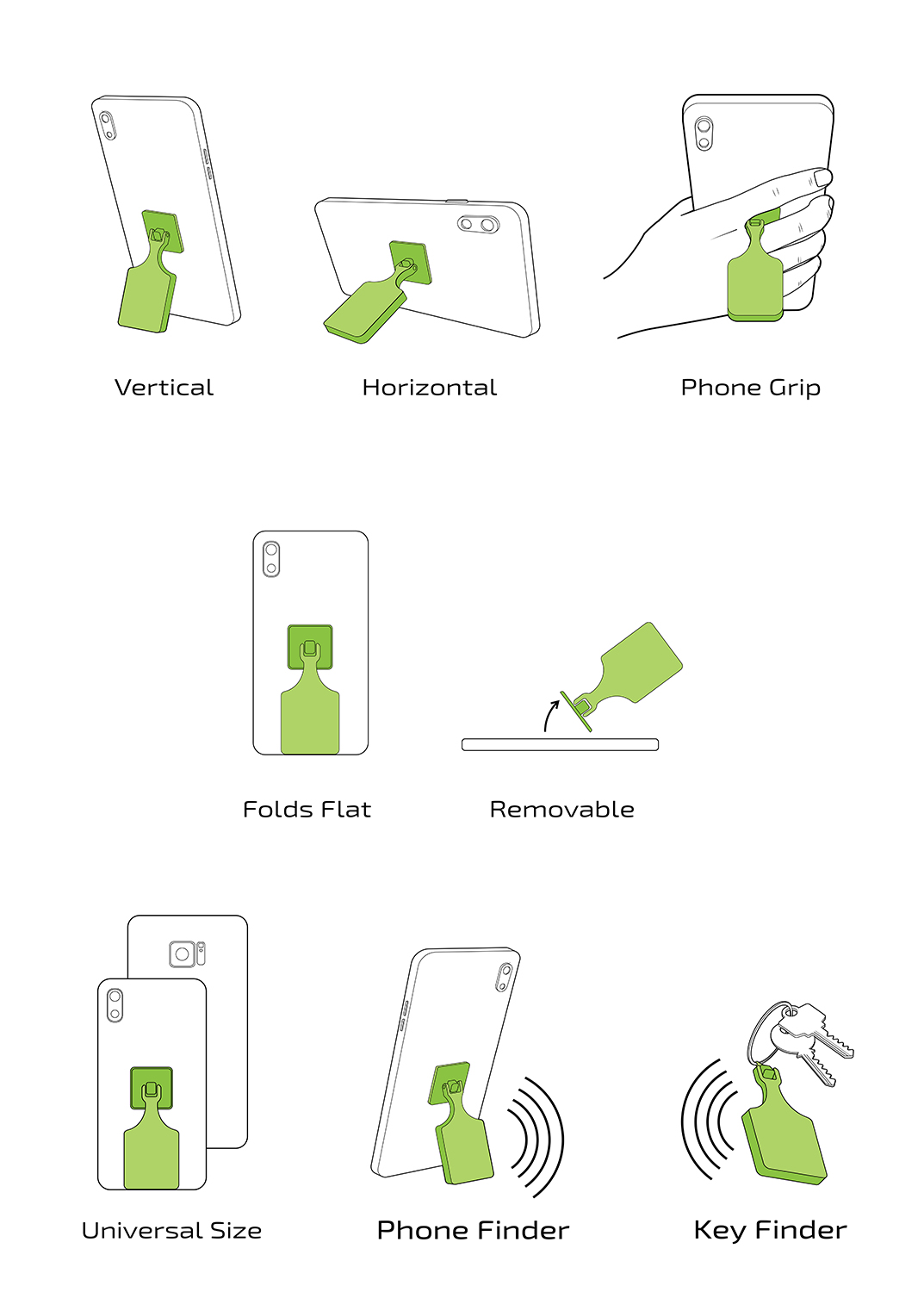 Vertical

Horizontal

Phone Grip

Folds Flat

Removable

Universal Size

Phone Finder

Key Finder