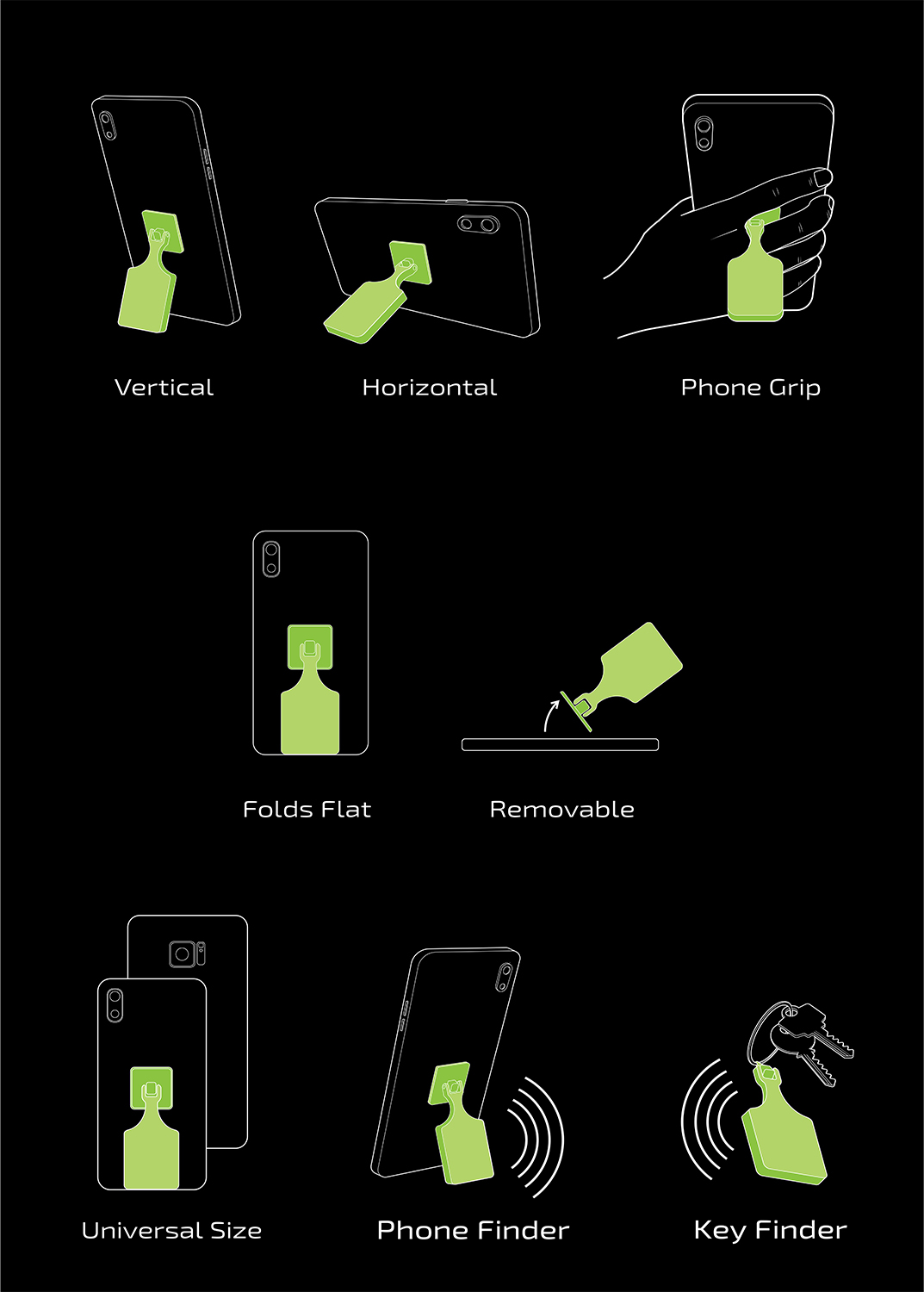 Vertical

Horizontal

Phone Grip

Folds Flat

Removable

Universal Size

Phone Finder

Key Finder