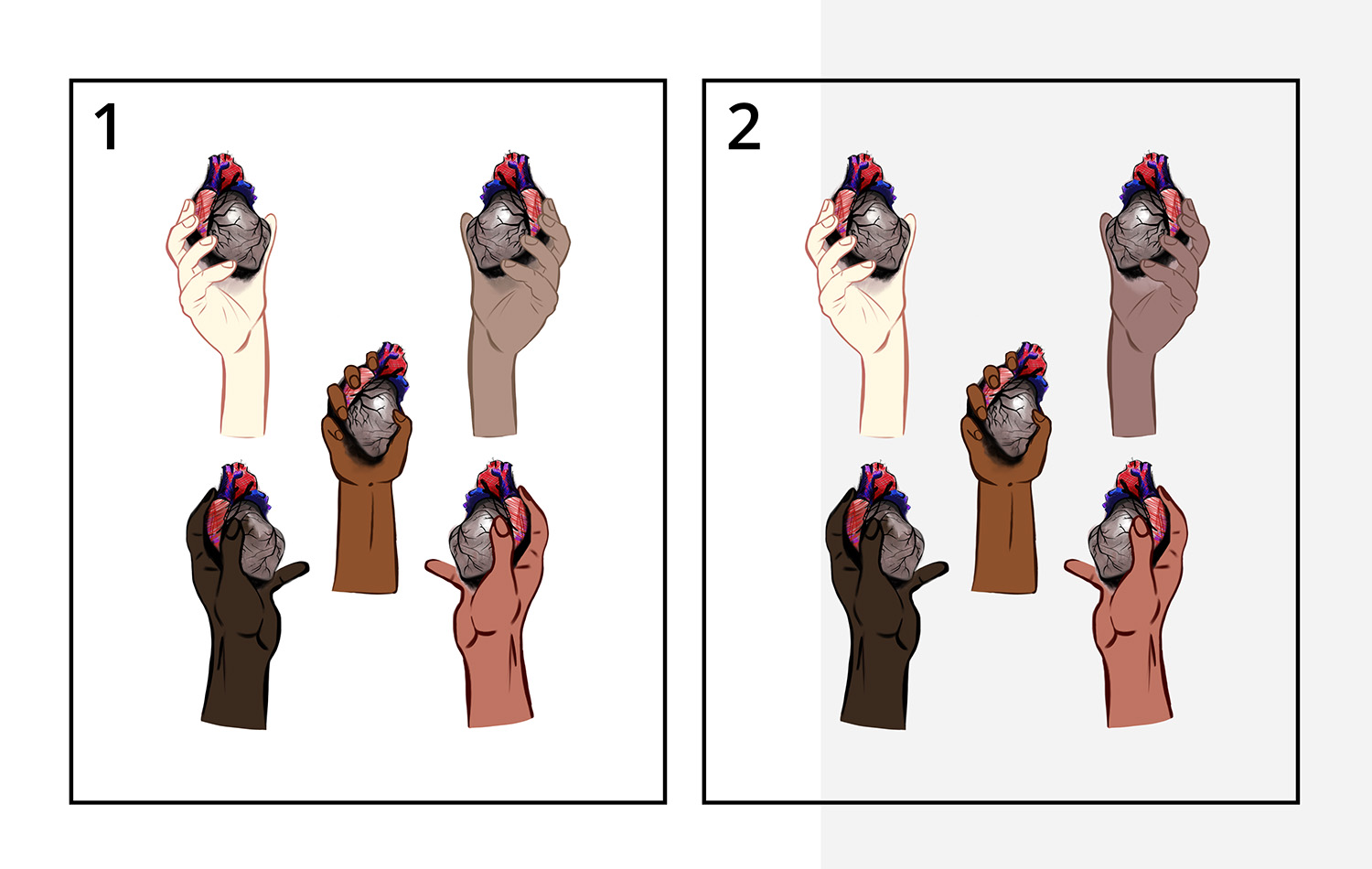 1

2