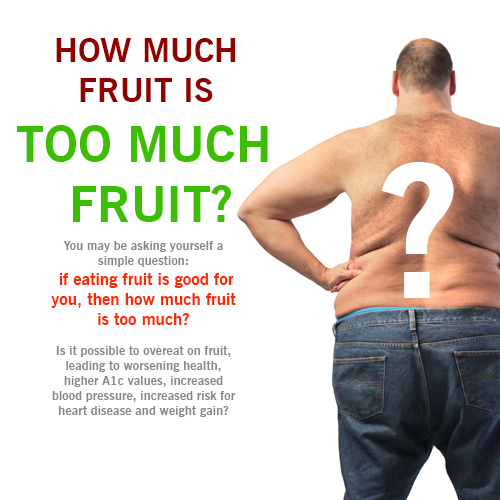 HOW MUCH FRUIT IS TOO MUCH FRUIT?

You may be asking yourself a simple question:

if eating fruit is good for you, then how much fruit is too much?

Is it possible to overeat on fruit, leading to worsening health, higher A1c values, increased blood pressure, increased risk for heart disease and weight gain?

?