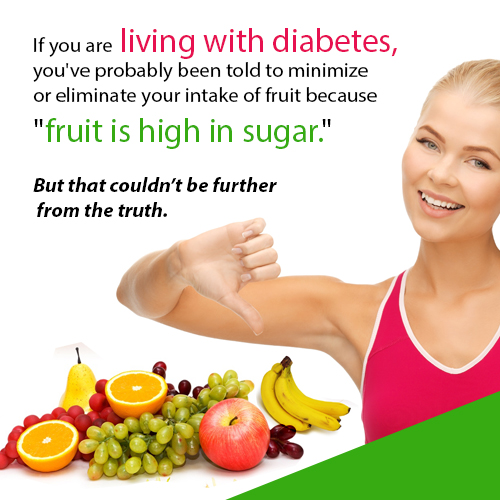 If you are living with diabetes, you've probably been told to minimize or eliminate your intake of fruit because "fruit is high in sugar."

But that couldn't be further from the truth.