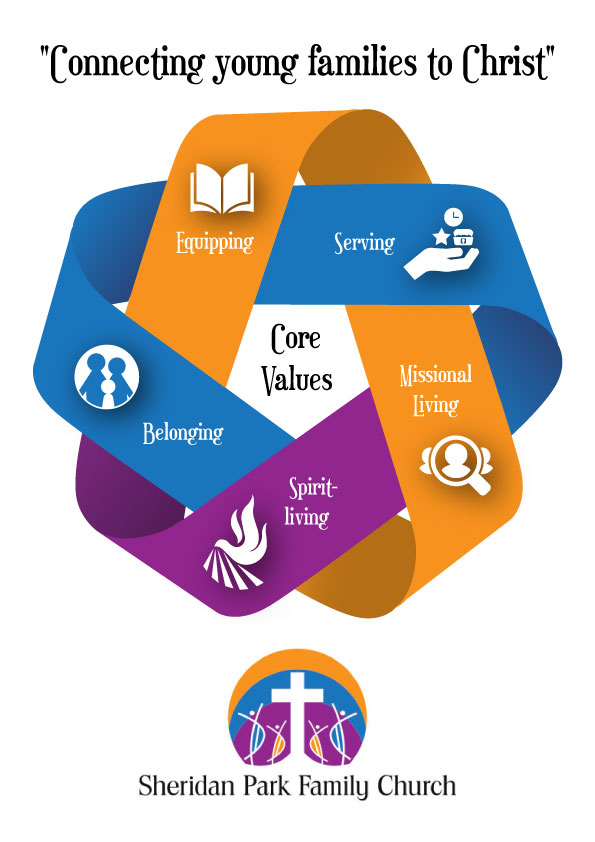 "Connecting young families to Christ"

Equipping

Serving

Core Values

Missional Living

Belonging

Spirit-living

Sheridan Park Family Church