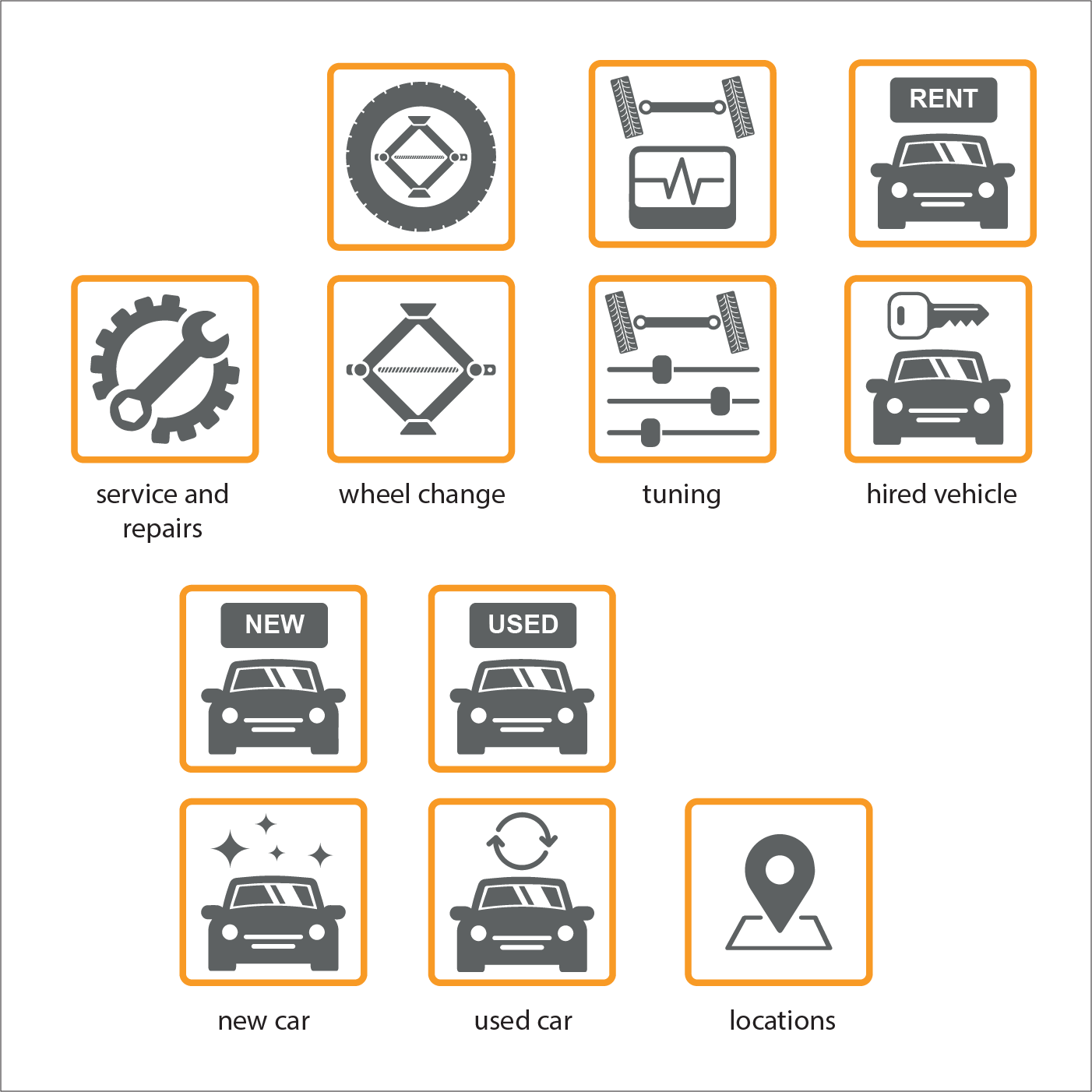 RENT

service and repairs

wheel change

tuning

hired vehicle

NEW

USED

new car

used car

locations